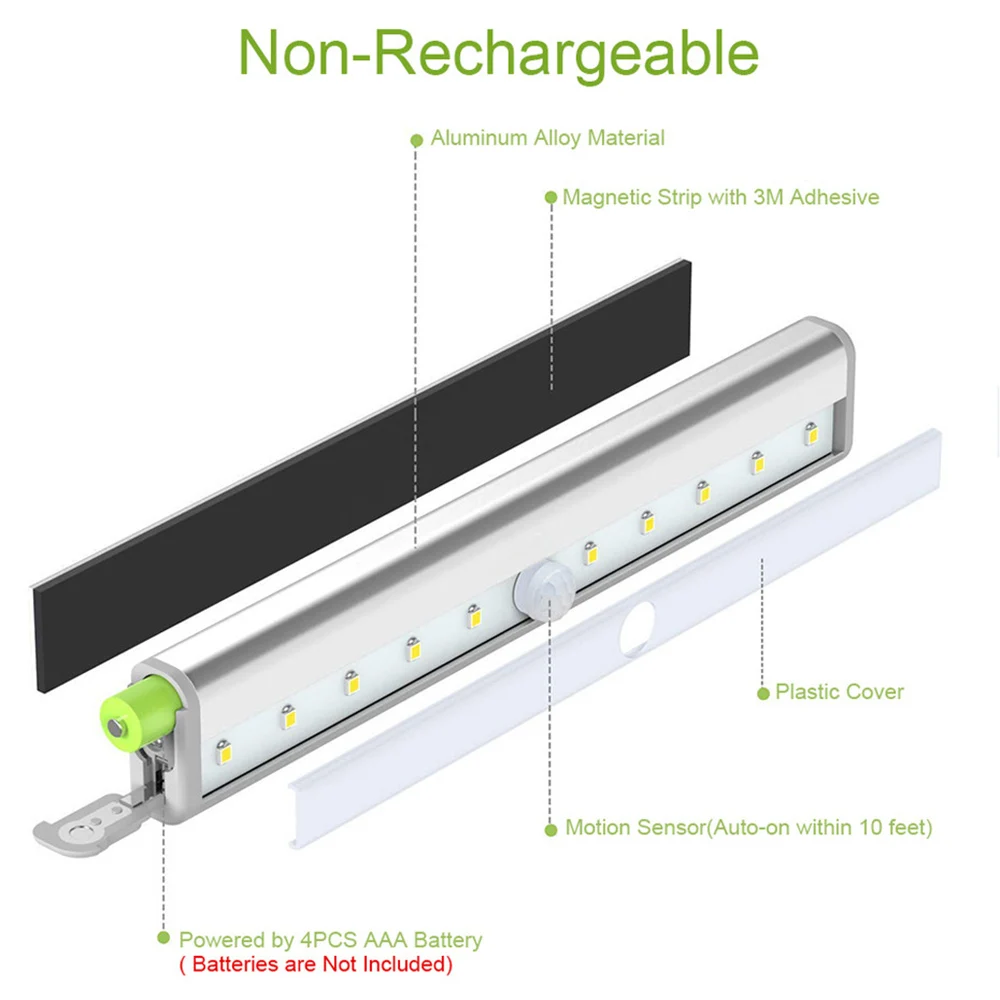 Non-Rechargeable

Aluminum Alloy Material

Magnetic Strip with 3M Adhesive

Plastic Cover

Motion Sensor(Auto-on within 10 feet)

Powered by 4PCS AAA Battery
( Batteries are Not Included)