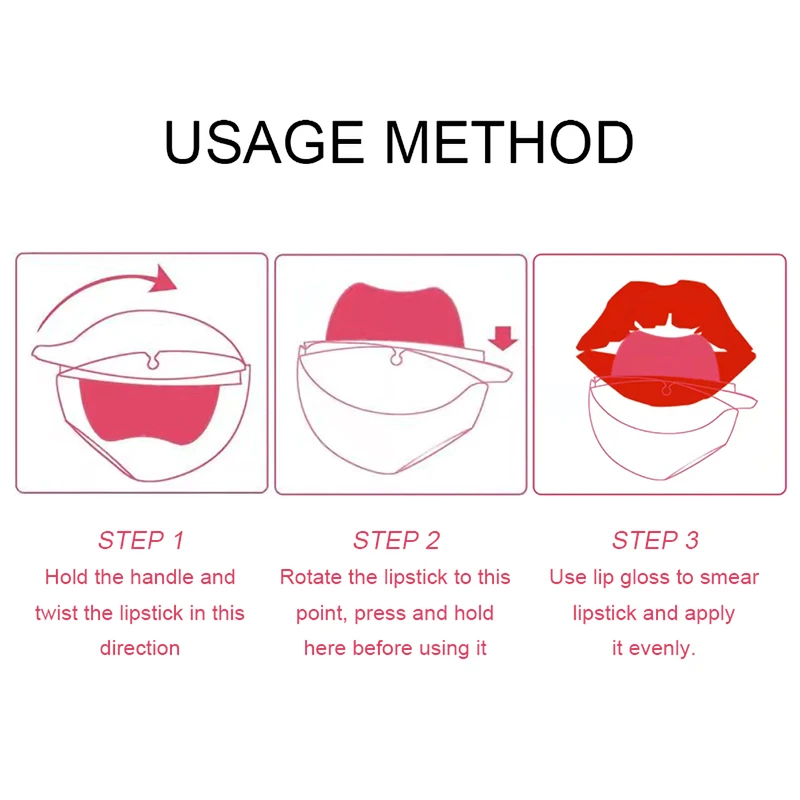 USAGE METHOD

STEP 1
Hold the handle and twist the lipstick in this direction

STEP 2
Rotate the lipstick to this point, press and hold here before using it

STEP 3
Use lip gloss to smear lipstick and apply it evenly.