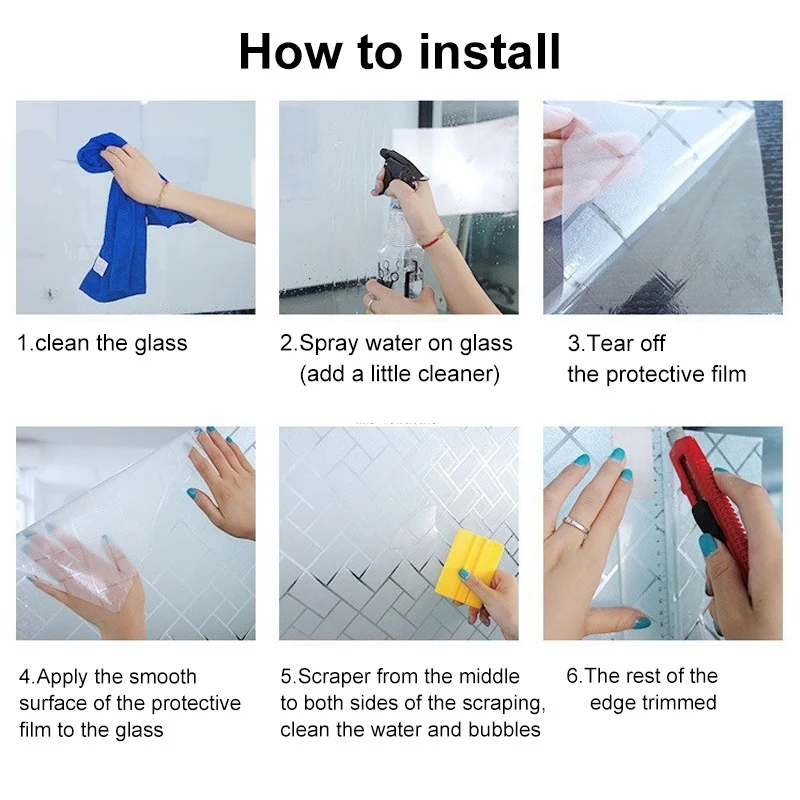 How to install

1.clean the glass

2.Spray water on glass (add a little cleaner)

3.Tear off the protective film

4.Apply the smooth surface of the protective film to the glass

5.Scraper from the middle to both sides of the scraping, clean the water and bubbles

6.The rest of the edge trimmed