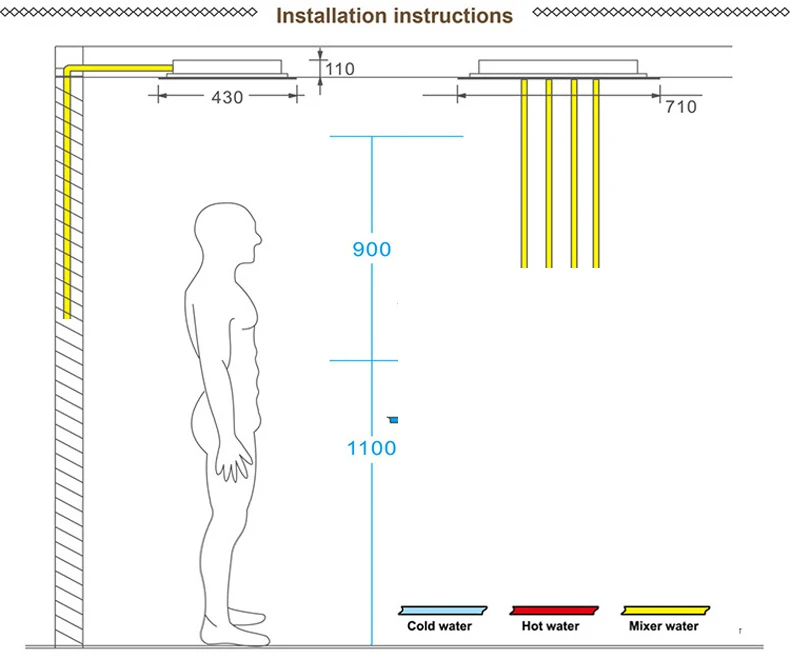 Installation instructions

110

430

710

900

1100

Cold water

Hot water

Mixer water