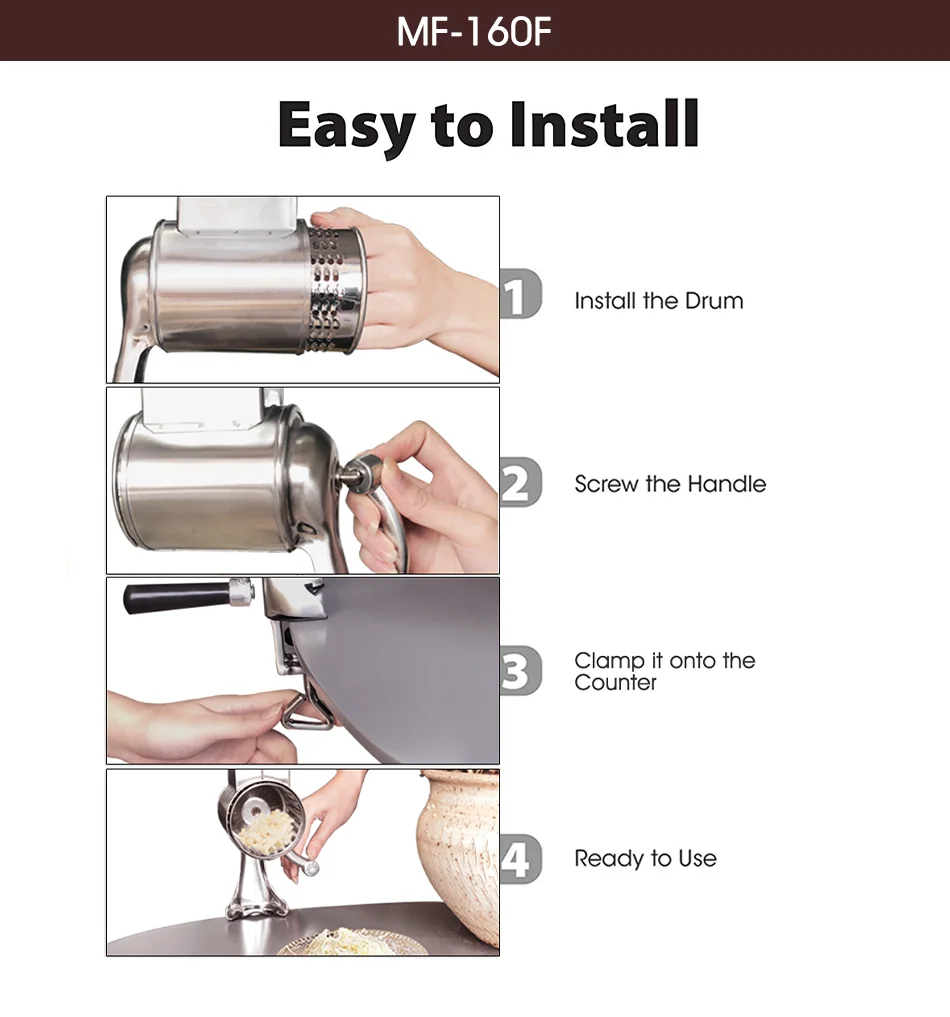 MF-160F

Easy to Install

1 Install the Drum

2 Screw the Handle

3 Clamp it onto the Counter

4 Ready to Use