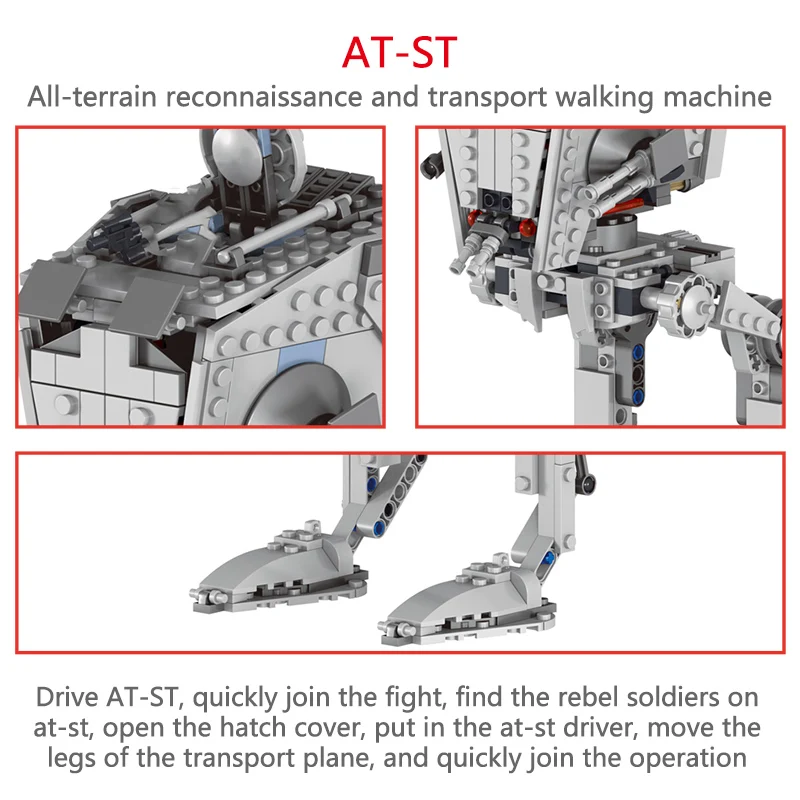 AT-ST
All-terrain reconnaissance and transport walking machine

Drive AT-ST, quickly join the fight, find the rebel soldiers on at-st, open the hatch cover, put in the at-st driver, move the legs of the transport plane, and quickly join the operation