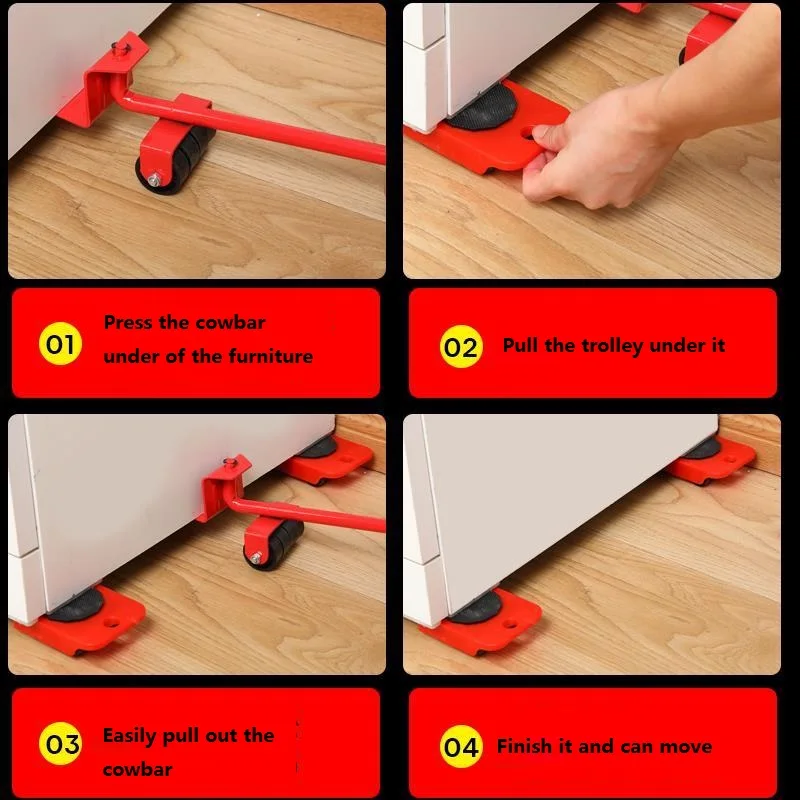 01 Press the cowbar under of the furniture

02 Pull the trolley under it

03 Easily pull out the cowbar

04 Finish it and can move