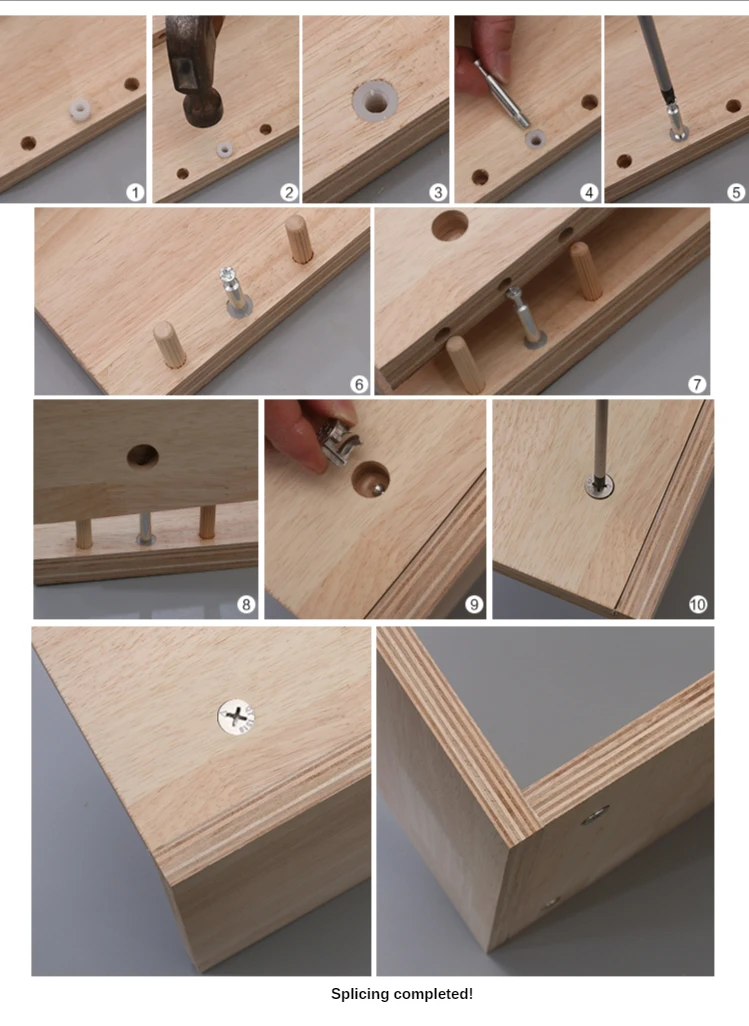 1
2
3
4
5
6
7
8
9
10
Splicing completed!