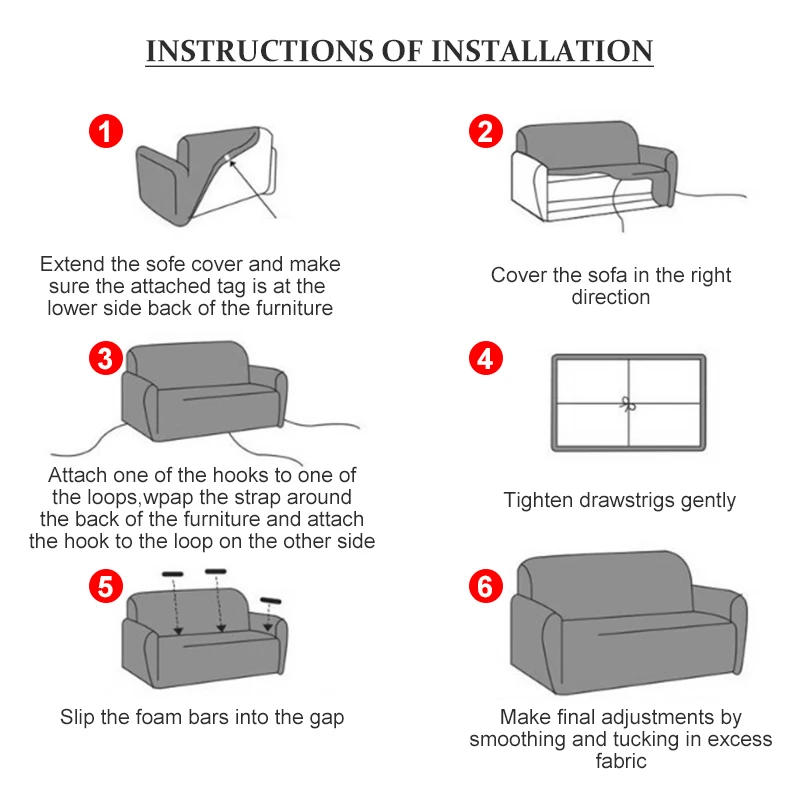 INSTRUCTIONS OF INSTALLATION

1

Extend the sofe cover and make sure the attached tag is at the lower side back of the furniture

2

Cover the sofa in the right direction

3

Attach one of the hooks to one of the loops,wpap the strap around the back of the furniture and attach the hook to the loop on the other side

4

Tighten drawstrigs gently

5

Slip the foam bars into the gap

6

Make final adjustments by smoothing and tucking in excess fabric