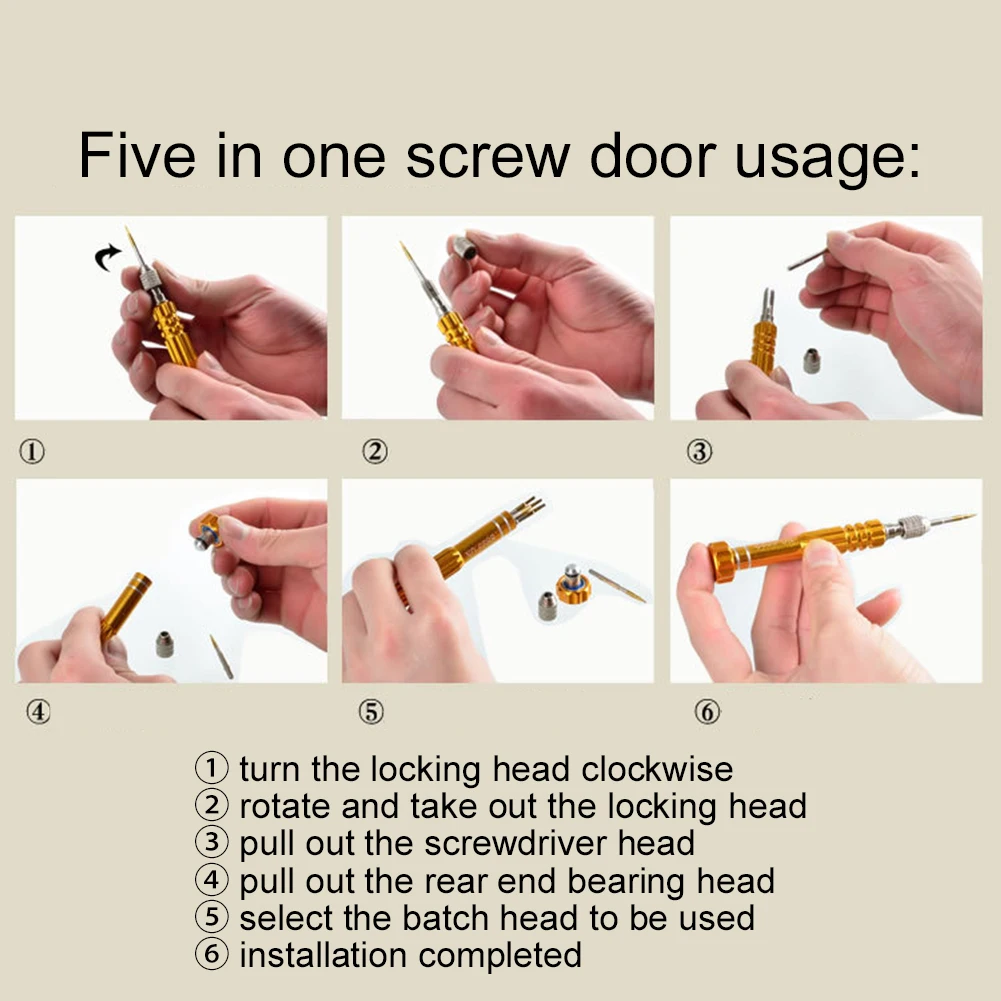 Five in one screw door usage:

①

②

③

④

⑤

⑥

① turn the locking head clockwise
② rotate and take out the locking head
③ pull out the screwdriver head
④ pull out the rear end bearing head
⑤ select the batch head to be used
⑥ installation completed