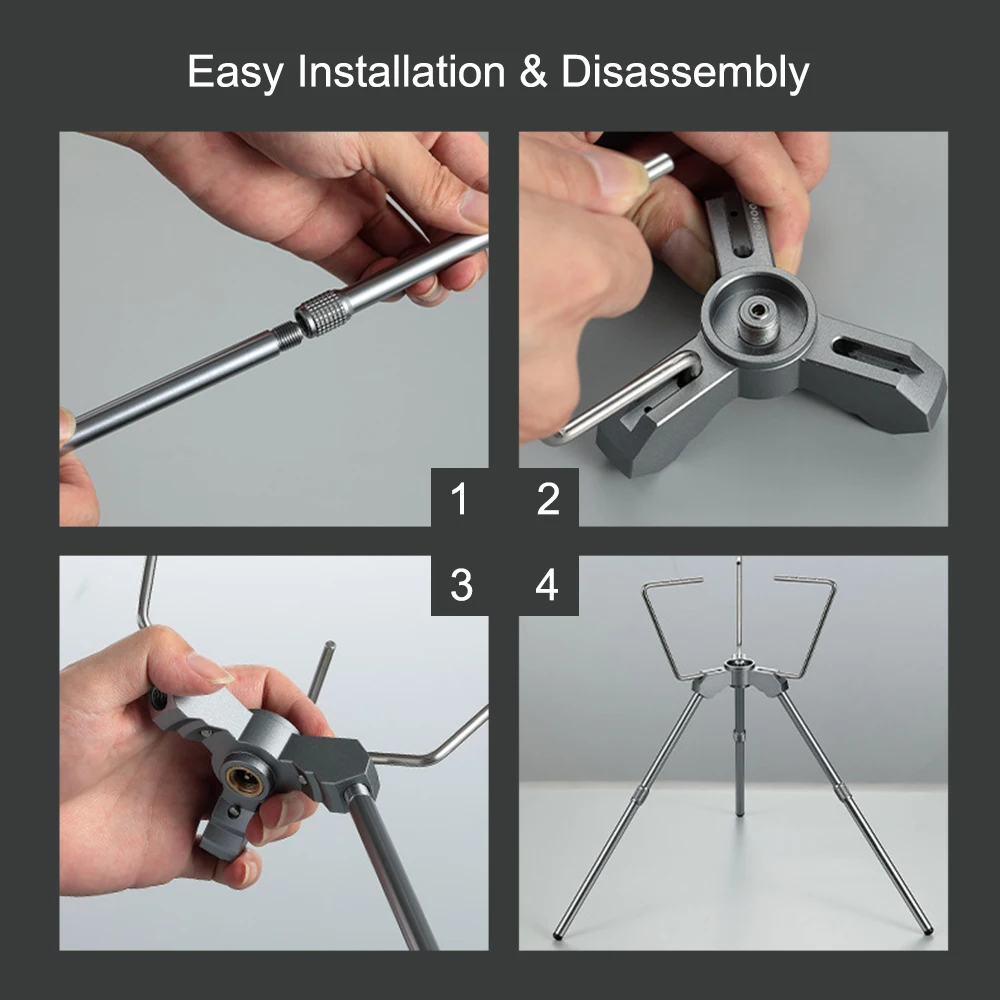 Easy Installation & Disassembly

1

2

3

4