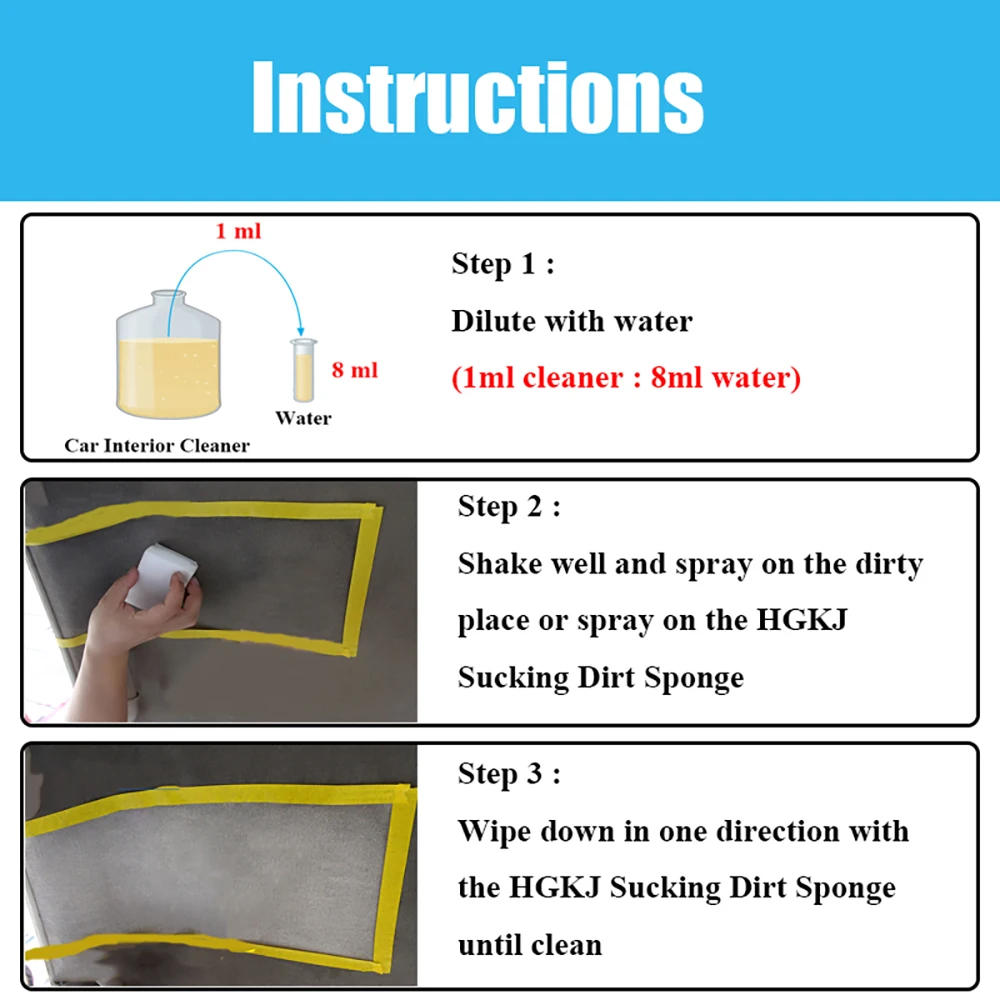 Instructions

1 ml

8 ml

Water

Car Interior Cleaner

Step 1 :
Dilute with water
(1ml cleaner : 8ml water)

Step 2 :
Shake well and spray on the dirty place or spray on the HGKJ Sucking Dirt Sponge

Step 3 :
Wipe down in one direction with the HGKJ Sucking Dirt Sponge until clean