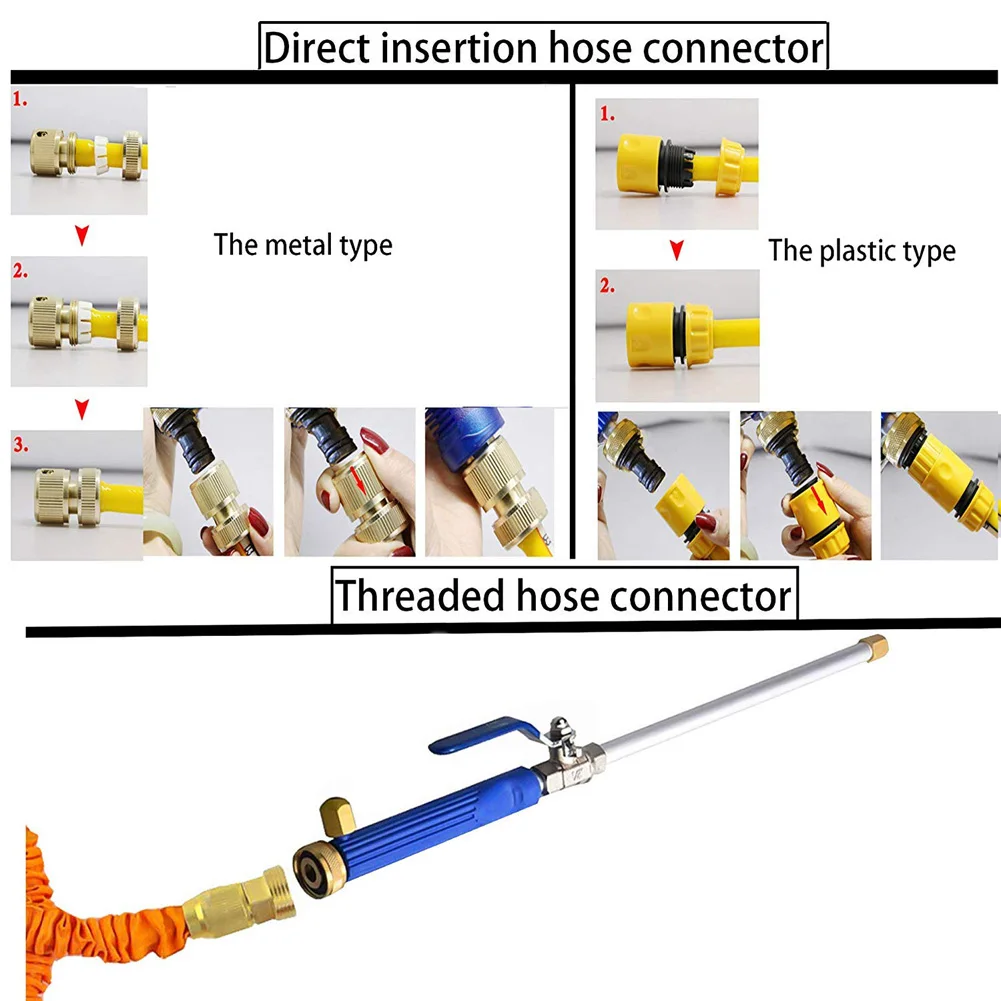 Direct insertion hose connector

1.

2.

3.

The metal type

1.

2.

The plastic type

Threaded hose connector