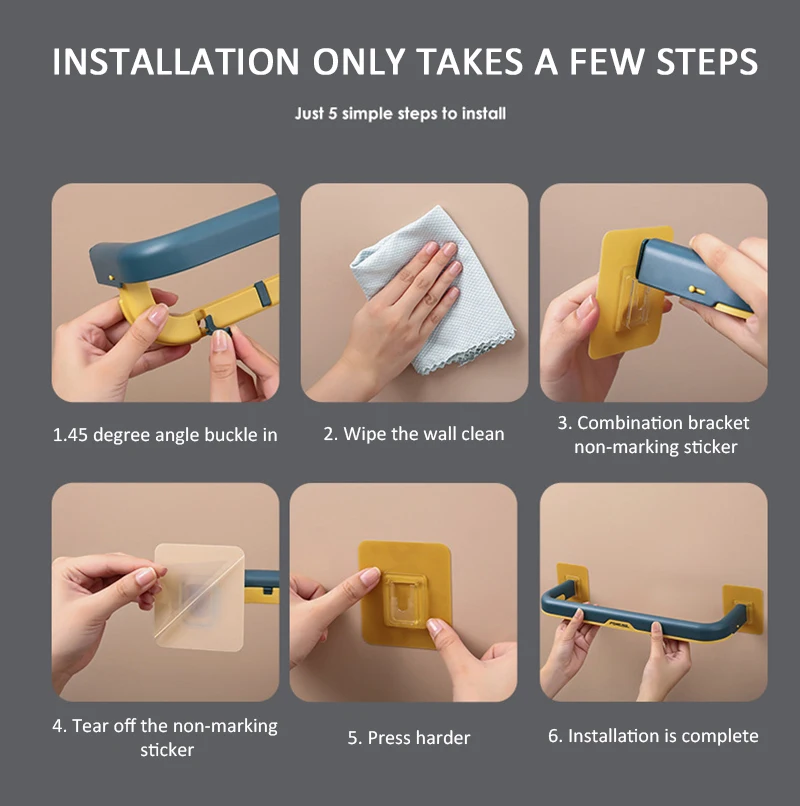 INSTALLATION ONLY TAKES A FEW STEPS

Just 5 simple steps to install

1.45 degree angle buckle in

2. Wipe the wall clean

3. Combination bracket non-marking sticker

4. Tear off the non-marking sticker

5. Press harder

6. Installation is complete