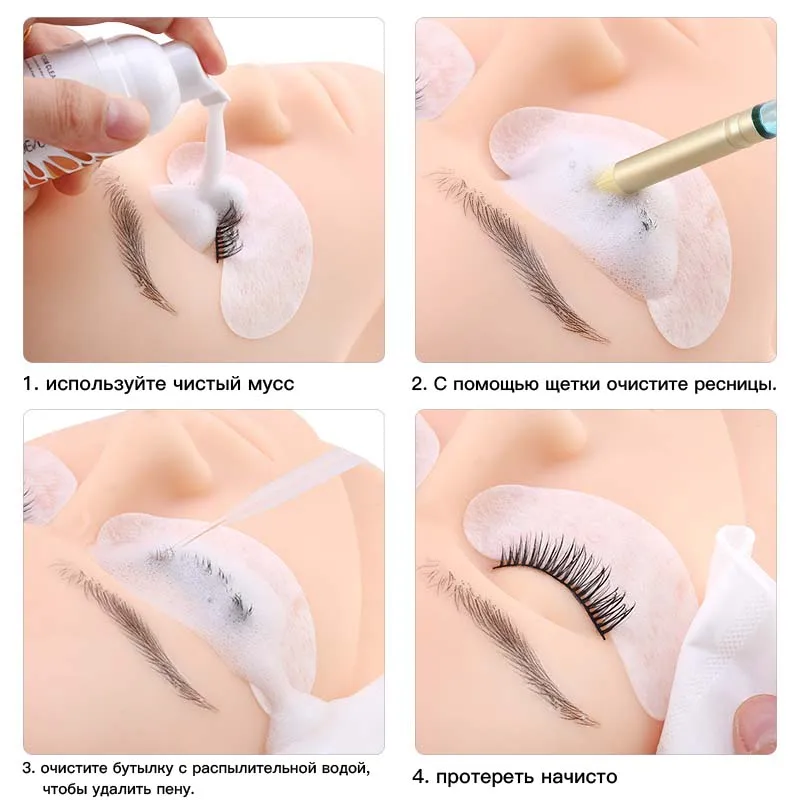 1. используйте чистый мусс

2. С помощью щетки очистите ресницы.

3. очистите бутылку с распылительной водой, чтобы удалить пену.

4. протереть начисто