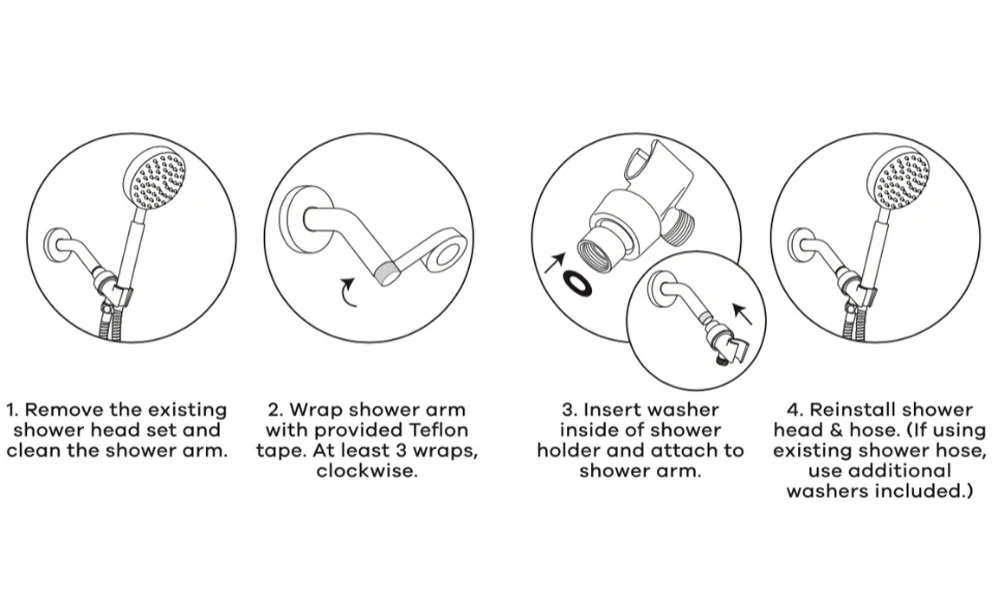 1. Remove the existing shower head set and clean the shower arm.

2. Wrap shower arm with provided Teflon tape. At least 3 wraps, clockwise.

3. Insert washer inside of shower holder and attach to shower arm.

4. Reinstall shower head & hose. (If using existing shower hose, use additional washers included.)