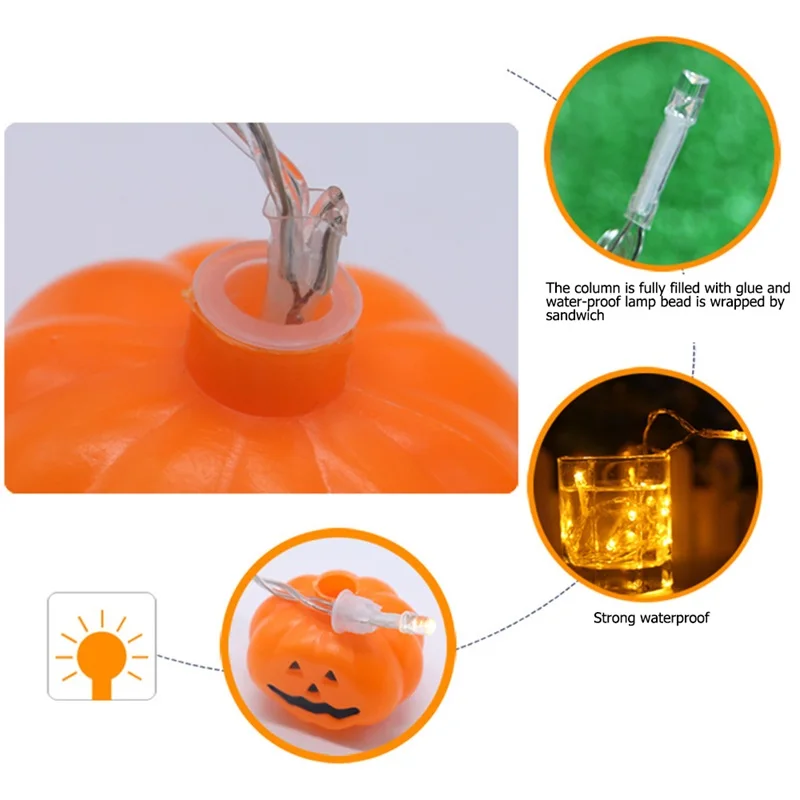 The column is fully filled with glue and water-proof lamp bead is wrapped by sandwich

Strong waterproof