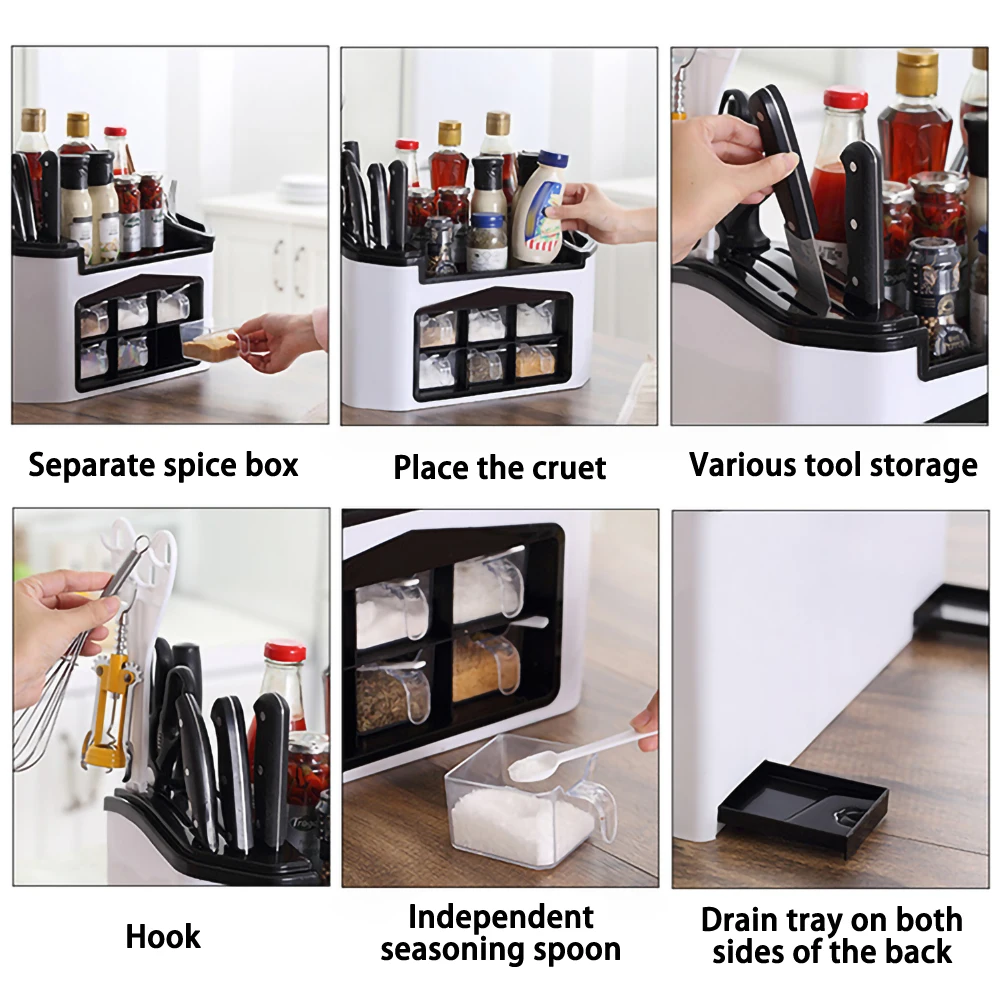 Separate spice box

Place the cruet

Various tool storage

Hook

Independent seasoning spoon

Drain tray on both sides of the back