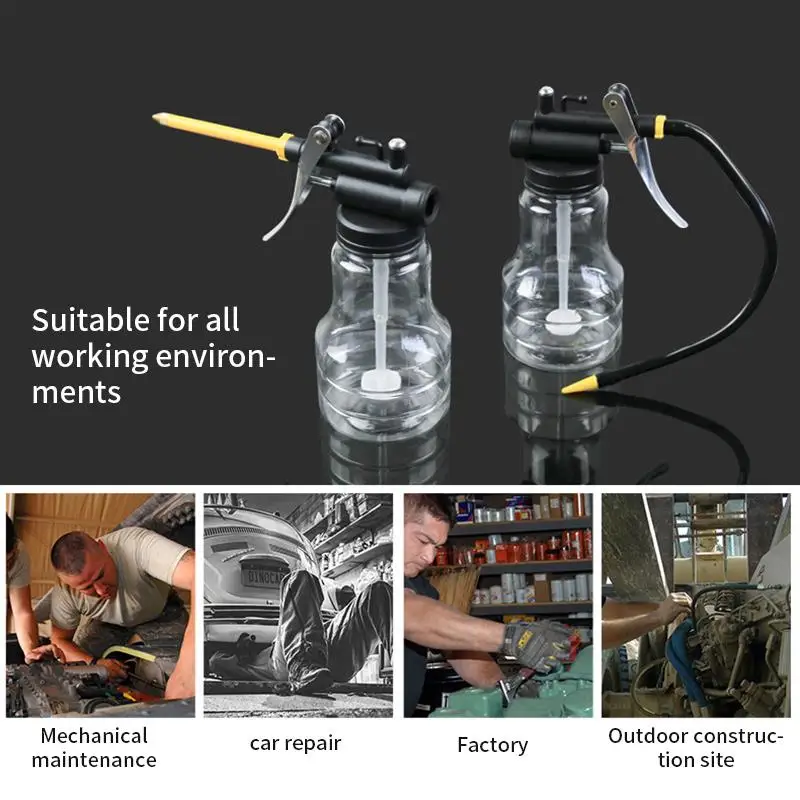 Suitable for all working environments

DINOCAR

Mechanical maintenance

car repair

Factory

Outdoor construction site