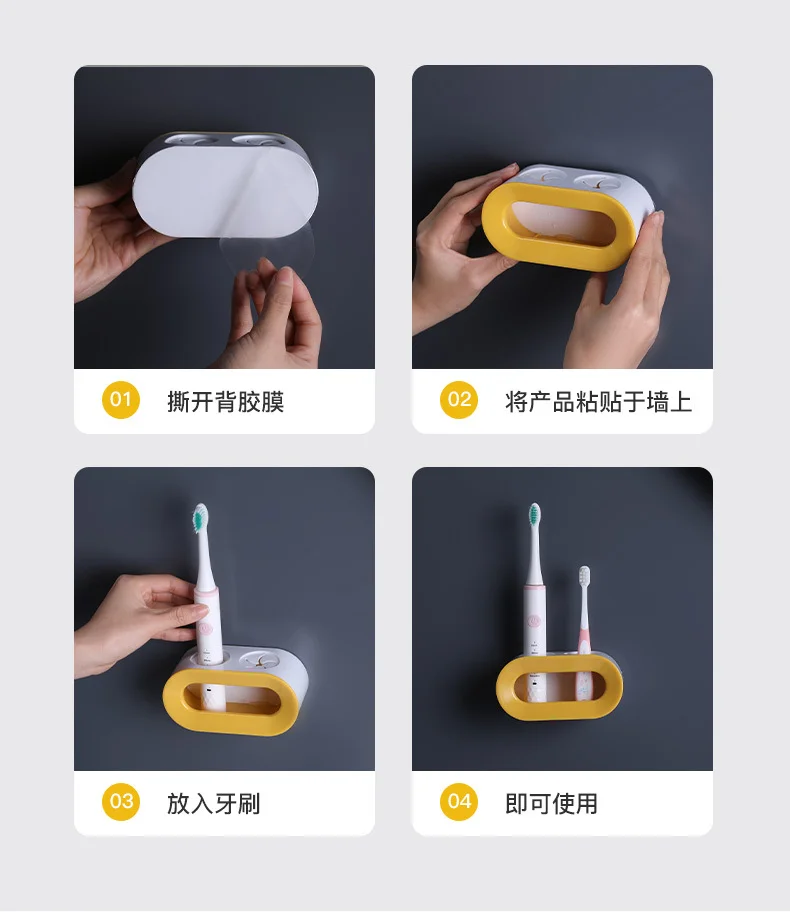 01 撕开背胶膜

02 将产品粘贴于墙上

03 放入牙刷

04 即可使用