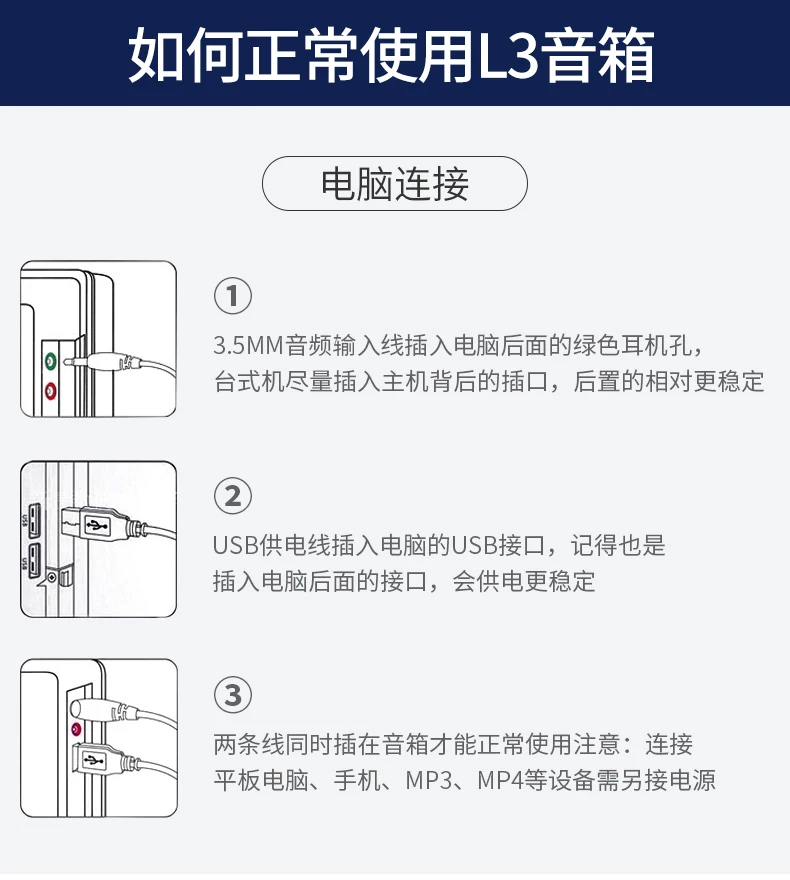 如何正常使用L3音箱

电脑连接

①

3.5MM音频输入线插入电脑后面的绿色耳机孔，台式机尽量插入主机背后的插口，后置的相对更稳定

②

USB供电线插入电脑的USB接口，记得也是插入电脑后面的接口，会供电更稳定

③

两条线同时插在音箱才能正常使用注意：连接平板电脑、手机、MP3、MP4等设备需另接电源