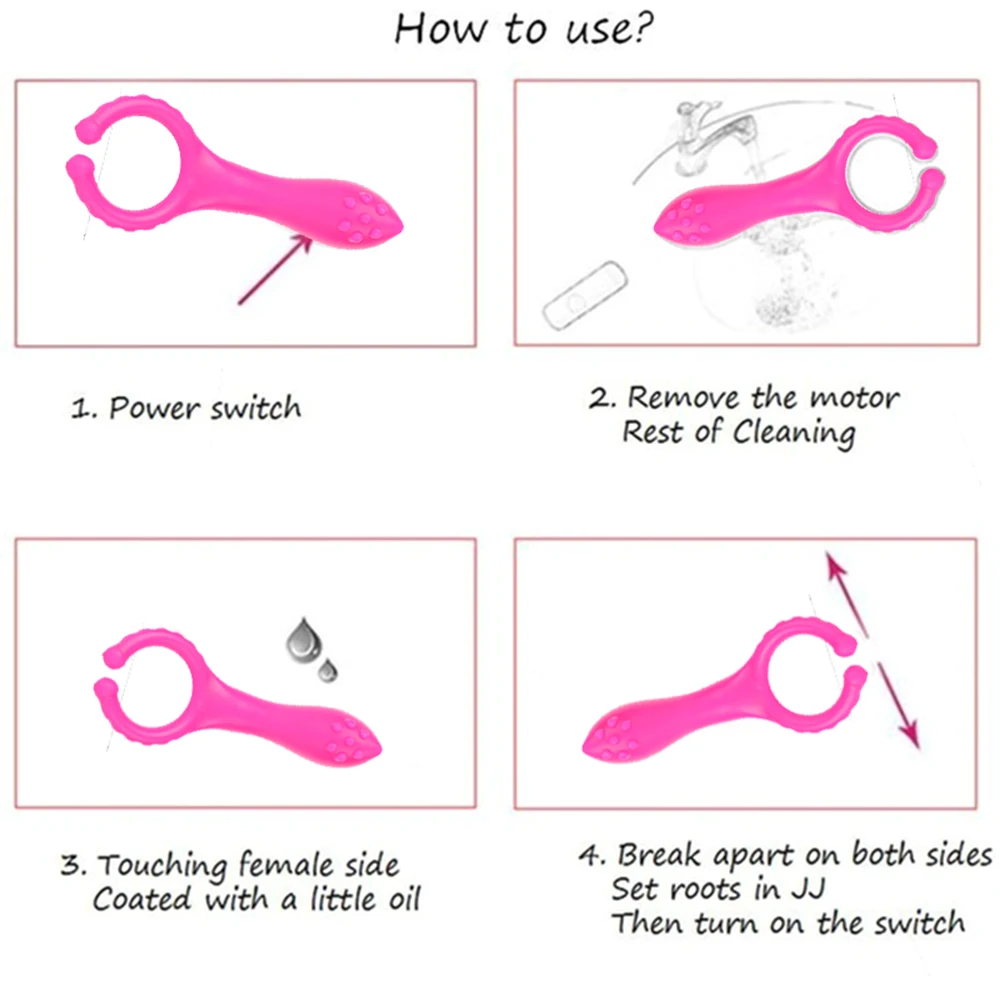 How to use?

1. Power switch

2. Remove the motor
Rest of Cleaning

3. Touching female side
Coated with a little oil

4. Break apart on both sides
Set roots in JJ
Then turn on the switch