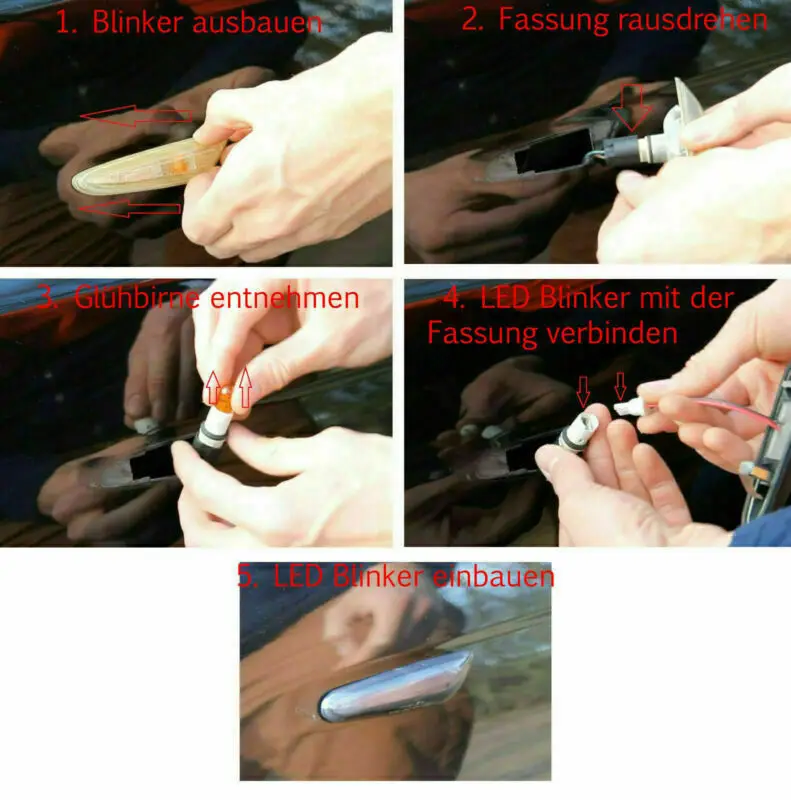 1. Blinker ausbauen

2. Fassung rausdrehen

3. Glühbirne entnehmen

4. LED Blinker mit der Fassung verbinden

5. LED Blinker einbauen