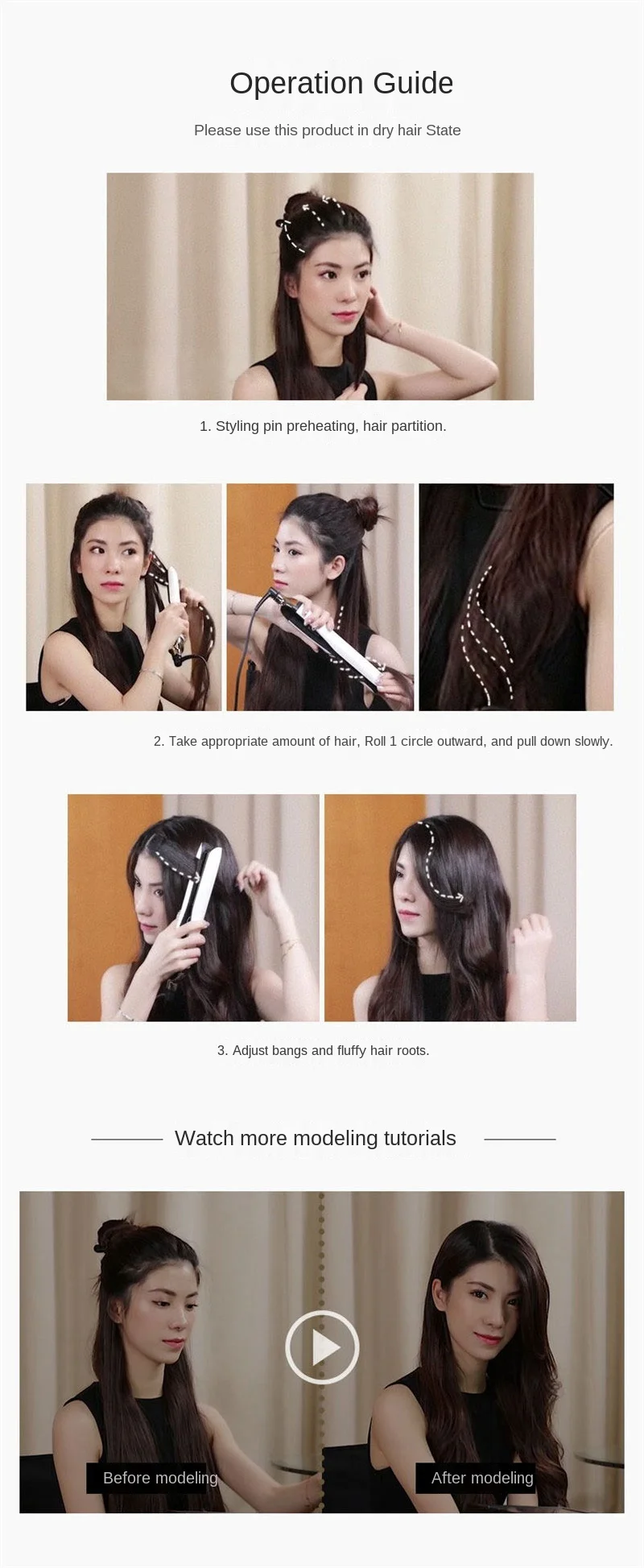 Operation Guide

Please use this product in dry hair State

1. Styling pin preheating, hair partition.

2. Take appropriate amount of hair, Roll 1 circle outward, and pull down slowly.

3. Adjust bangs and fluffy hair roots.

Watch more modeling tutorials

Before modeling

After modeling