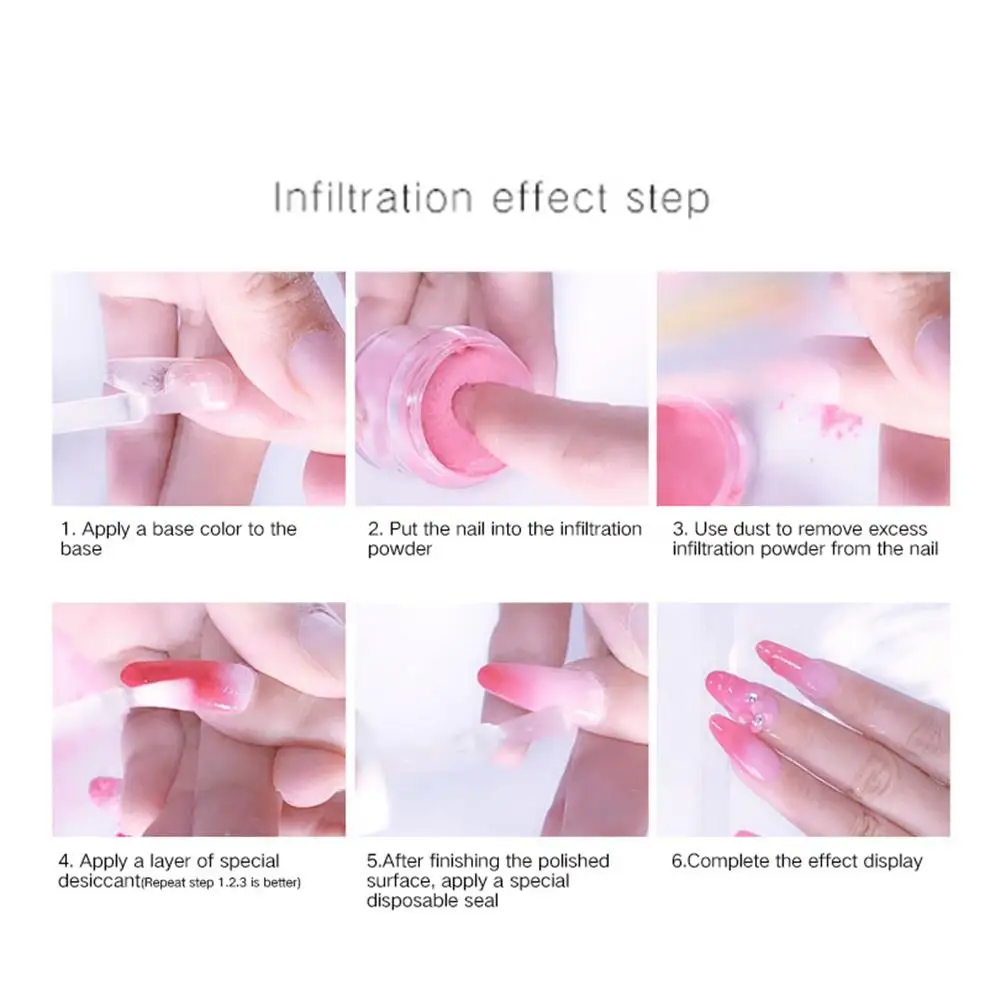 Infiltration effect step

1. Apply a base color to the base

2. Put the nail into the infiltration powder

3. Use dust to remove excess infiltration powder from the nail

4. Apply a layer of special desiccant(Repeat step 1.2.3 is better)

5.After finishing the polished surface, apply a special disposable seal

6.Complete the effect display