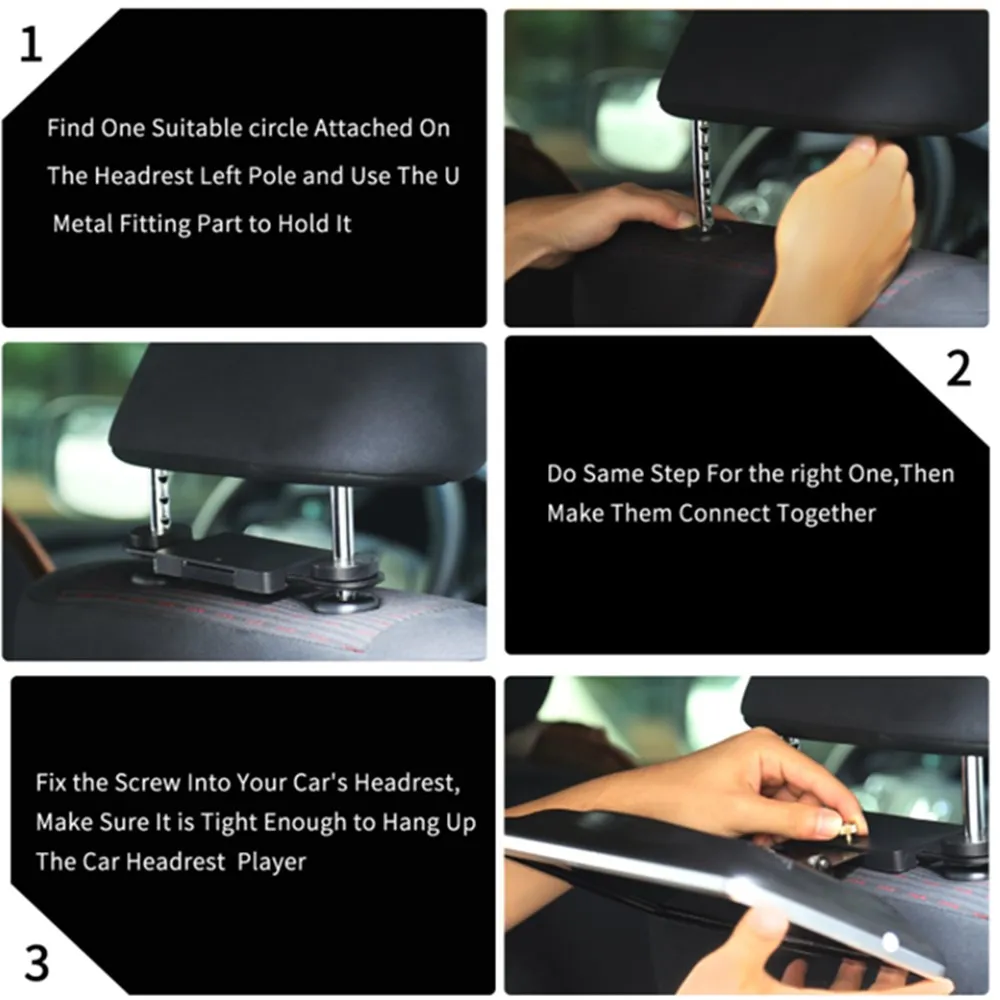 1

Find One Suitable circle Attached On The Headrest Left Pole and Use The U Metal Fitting Part to Hold It

2

Do Same Step For the right One,Then Make Them Connect Together

Fix the Screw Into Your Car's Headrest, Make Sure It is Tight Enough to Hang Up The Car Headrest Player

3