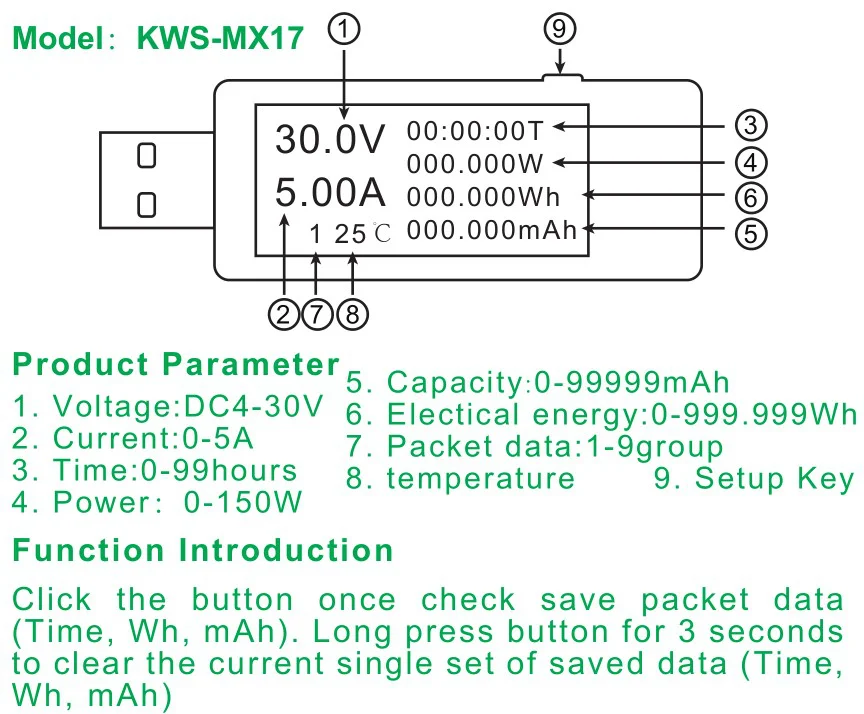 Model: KWS-MX17

①
⑨
30.0V
00:00:00T
③
000.000W
④
5.00A
000.000Wh
⑥
1 25℃
000.000mAh
⑤
②⑦⑧

Product Parameter
1. Voltage:DC4-30V
2. Current:0-5A
3. Time:0-99hours
4. Power: 0-150W

5. Capacity:0-99999mAh
6. Electical energy:0-999.999Wh
7. Packet data:1-9group
8. temperature 9. Setup Key

Function Introduction

Click the button once check save packet data (Time, Wh, mAh). Long press button for 3 seconds to clear the current single set of saved data (Time, Wh, mAh)