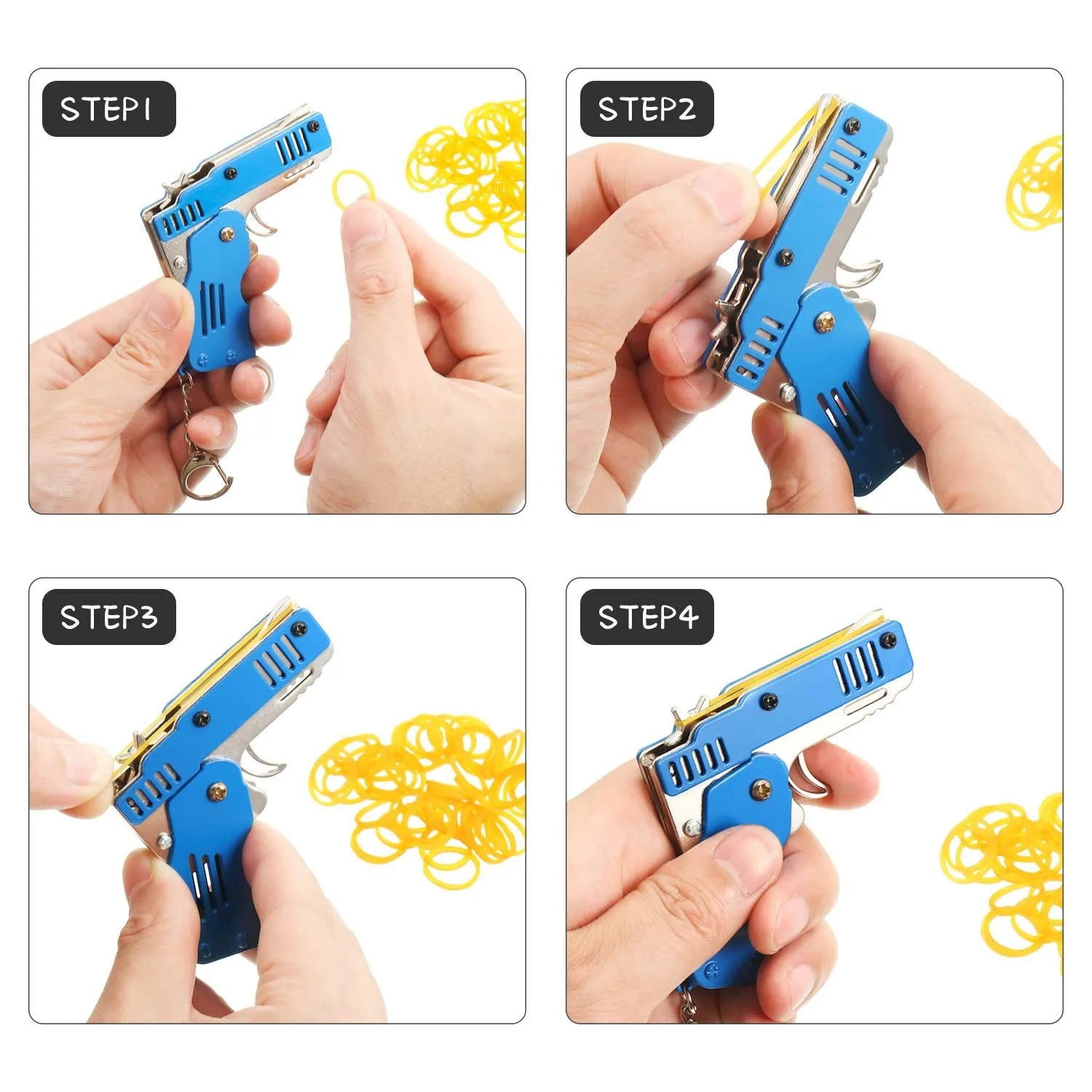 STEP1

STEP2

STEP3

STEP4