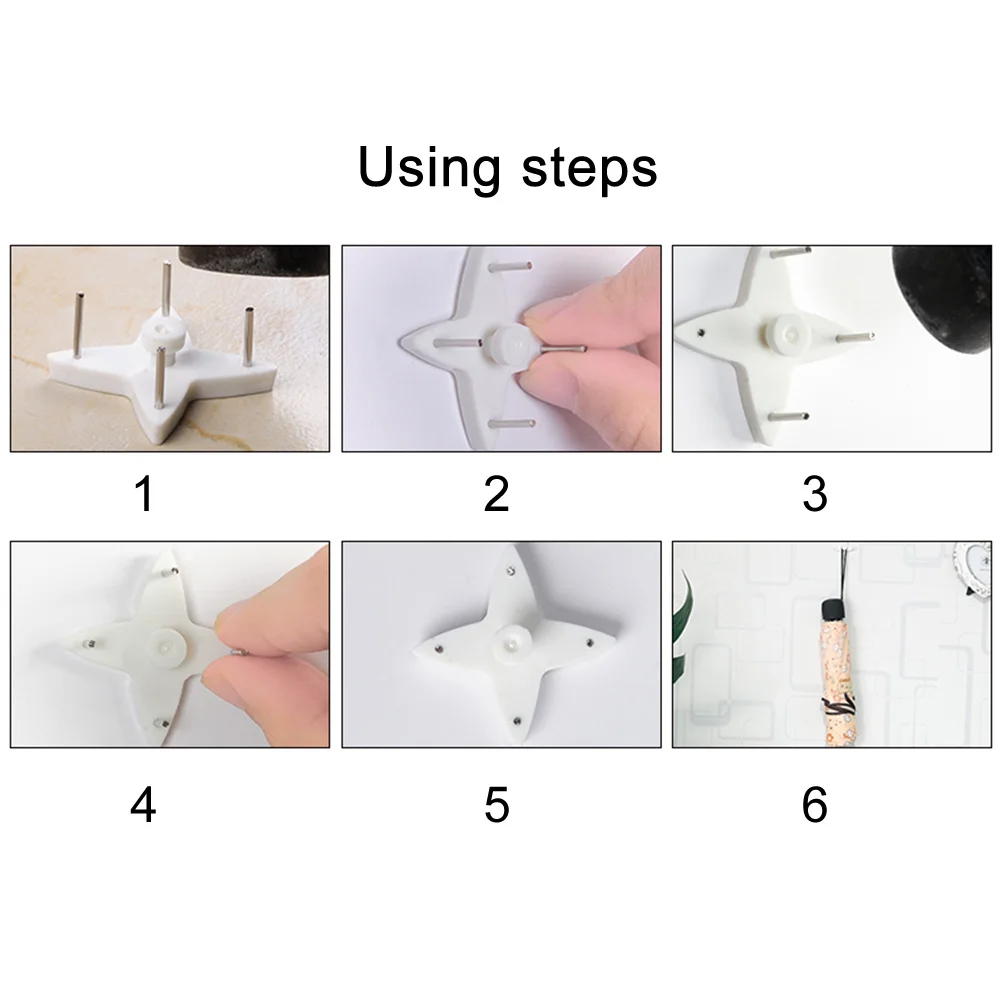 Using steps

1

2

3

4

5

6