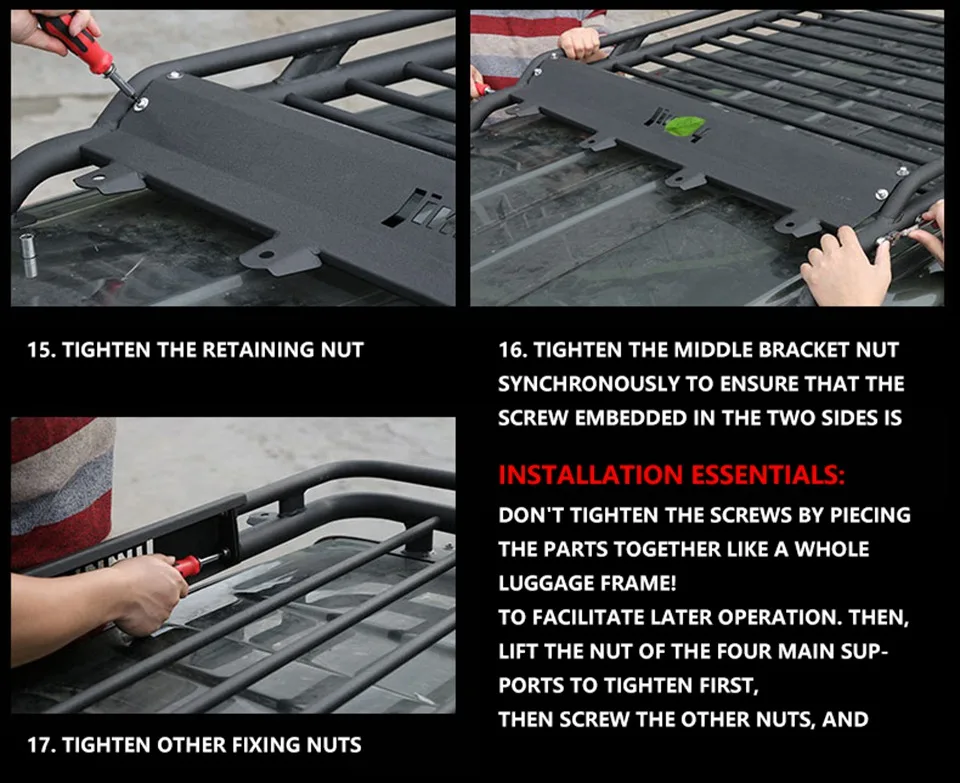 15. TIGHTEN THE RETAINING NUT

16. TIGHTEN THE MIDDLE BRACKET NUT SYNCHRONOUSLY TO ENSURE THAT THE SCREW EMBEDDED IN THE TWO SIDES IS

INSTALLATION ESSENTIALS:

DON'T TIGHTEN THE SCREWS BY PIECING THE PARTS TOGETHER LIKE A WHOLE LUGGAGE FRAME!
TO FACILITATE LATER OPERATION. THEN, LIFT THE NUT OF THE FOUR MAIN SUPPORTS TO TIGHTEN FIRST,
THEN SCREW THE OTHER NUTS, AND

17. TIGHTEN OTHER FIXING NUTS