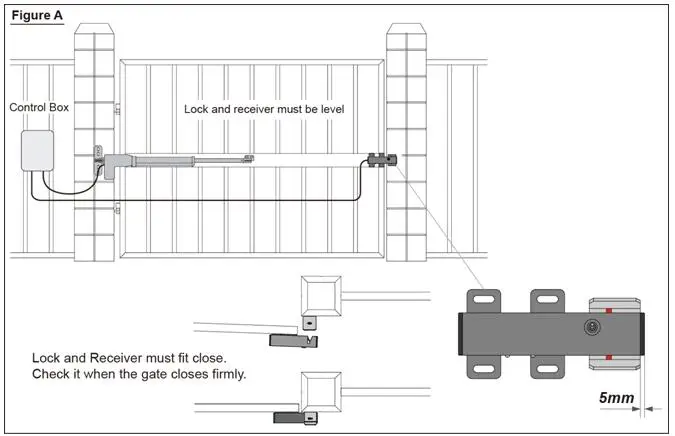 Figure A

Control Box

Lock and receiver must be level

Lock and Receiver must fit close.
Check it when the gate closes firmly.

5mm