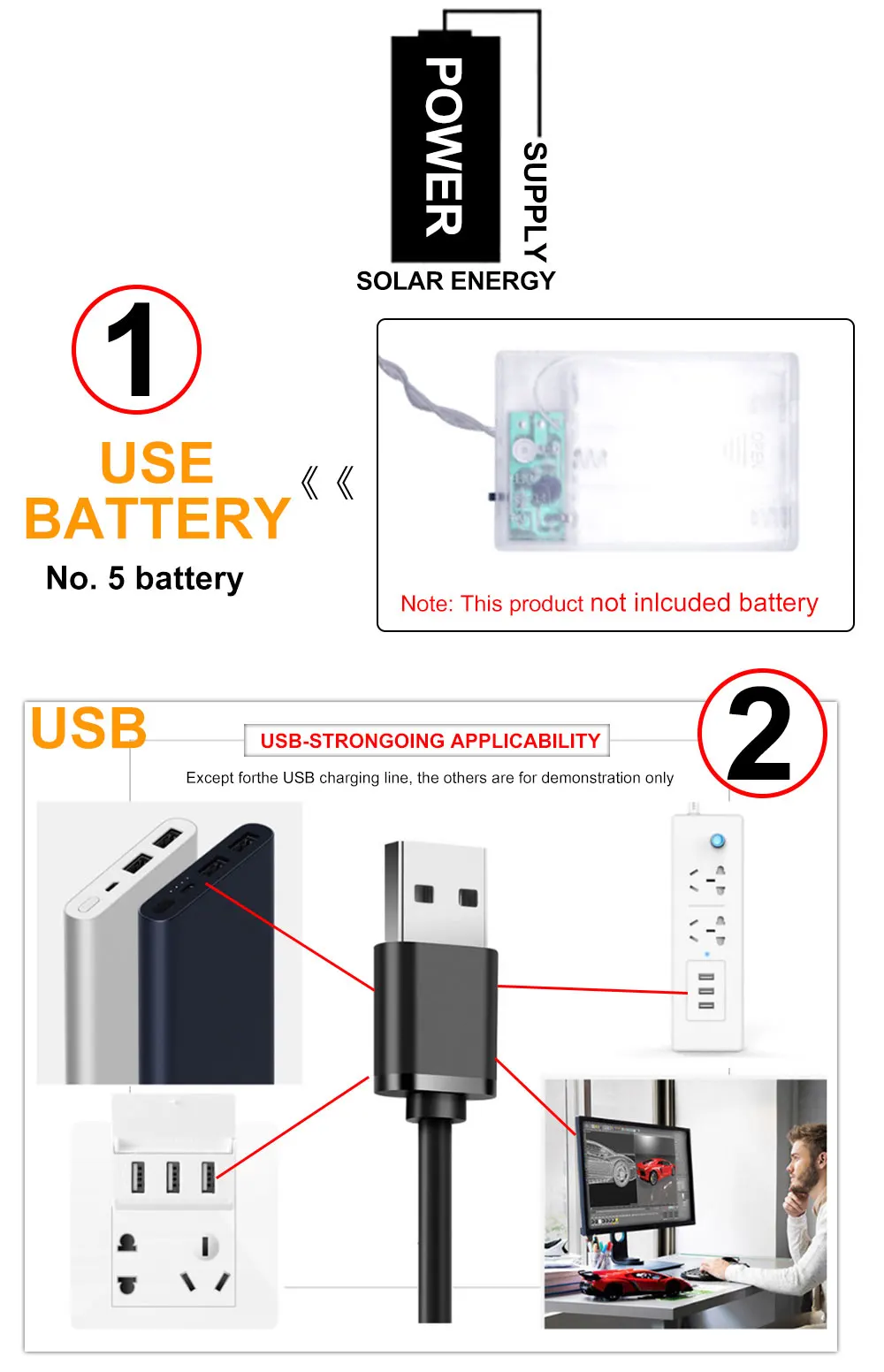 POWER

SUPPLY

SOLAR ENERGY

1

USE BATTERY

No. 5 battery

《《

Note: This product not inlcuded battery

USB

USB-STRONGOING APPLICABILITY

2

Except forthe USB charging line, the others are for demonstration only