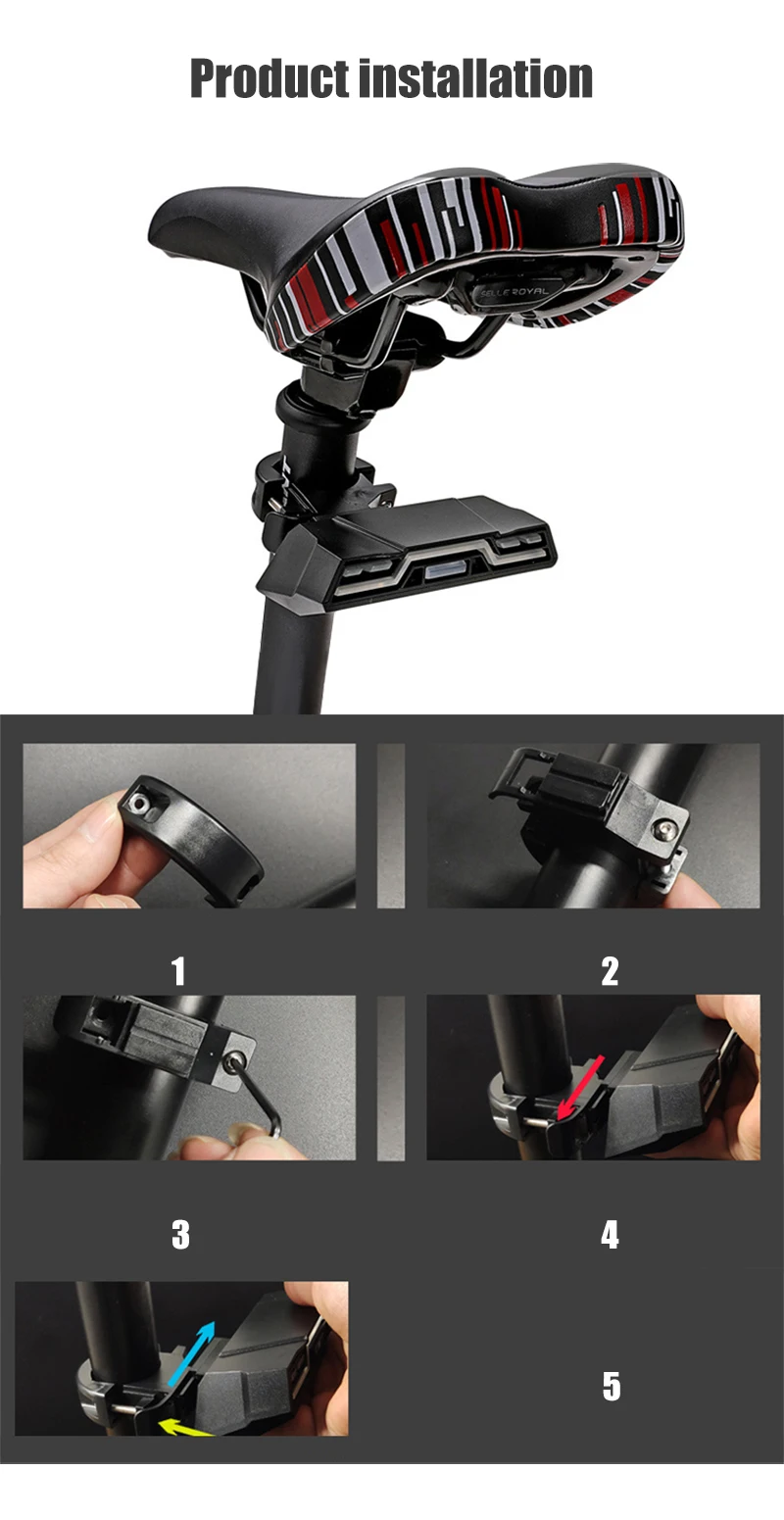 Product installation

SELLE ROYAL

1

2

3

4

5