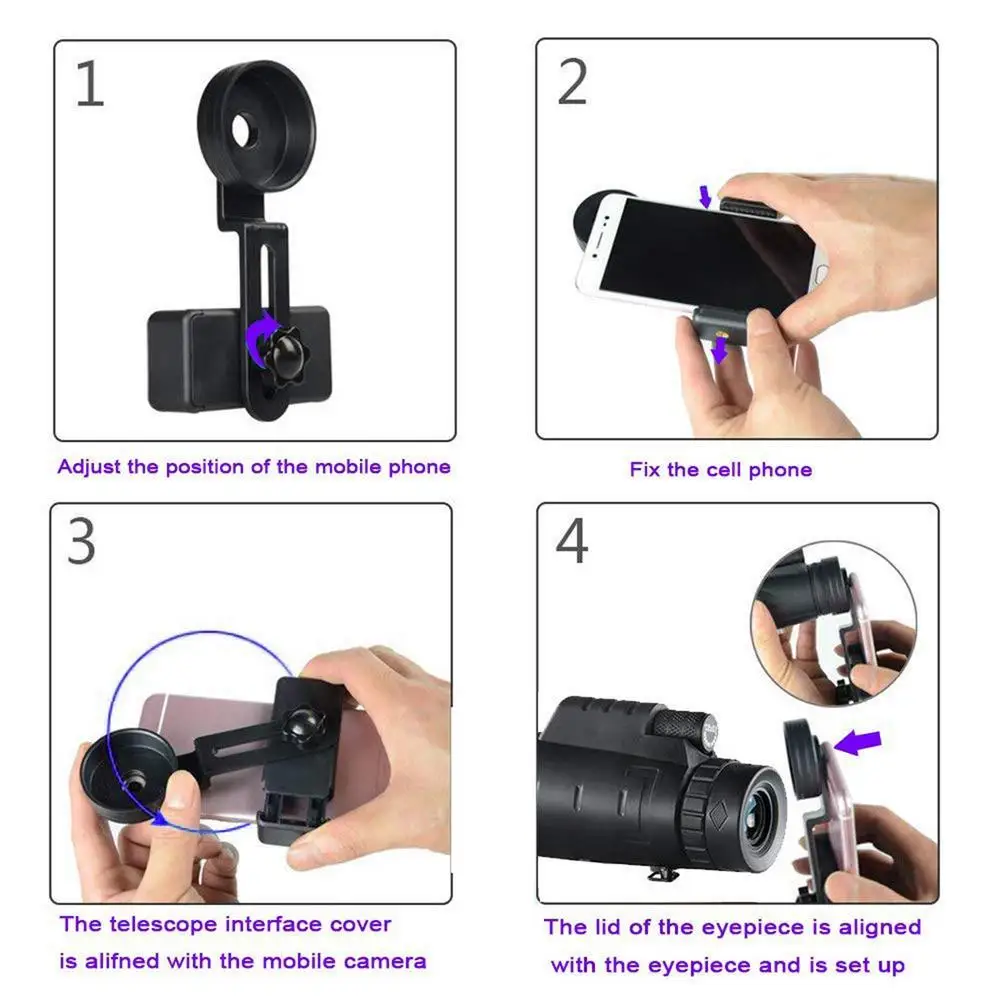 1

Adjust the position of the mobile phone

2

Fix the cell phone

3

The telescope interface cover is alifned with the mobile camera

4

The lid of the eyepiece is aligned with the eyepiece and is set up