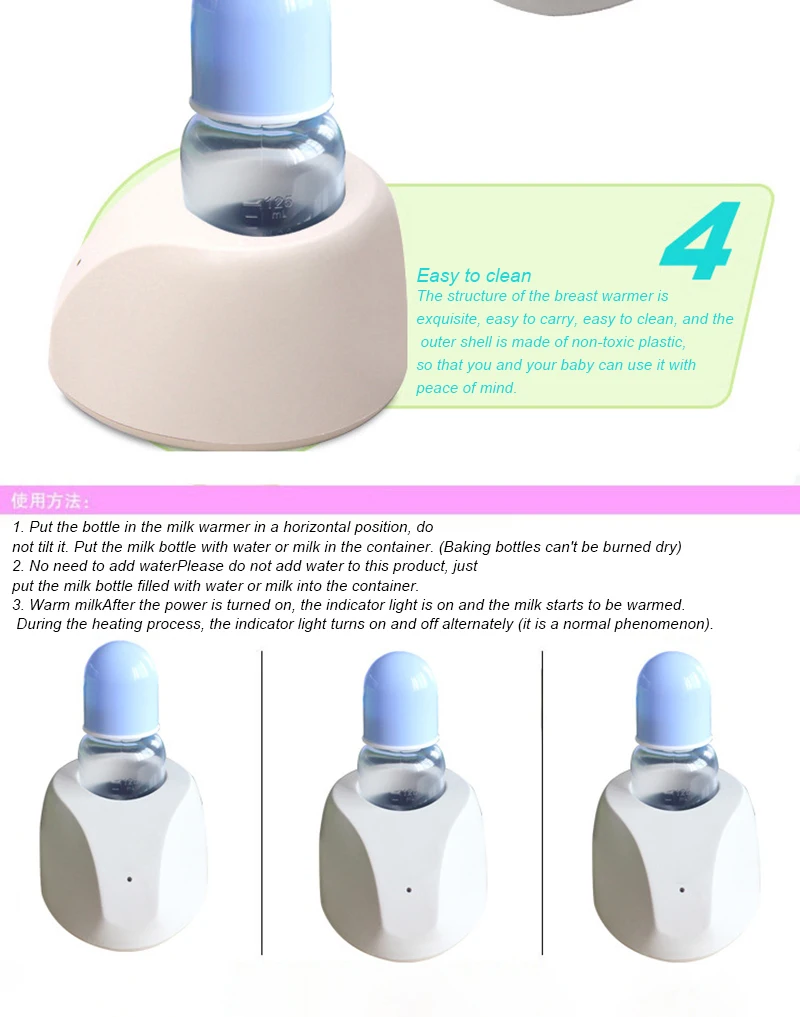 4

Easy to clean
The structure of the breast warmer is exquisite, easy to carry, easy to clean, and the outer shell is made of non-toxic plastic, so that you and your baby can use it with peace of mind.

使用方法：

1. Put the bottle in the milk warmer in a horizontal position, do not tilt it. Put the milk bottle with water or milk in the container. (Baking bottles can't be burned dry)
2. No need to add waterPlease do not add water to this product, just put the milk bottle filled with water or milk into the container.
3. Warm milkAfter the power is turned on, the indicator light is on and the milk starts to be warmed. During the heating process, the indicator light turns on and off alternately (it is a normal phenomenon).