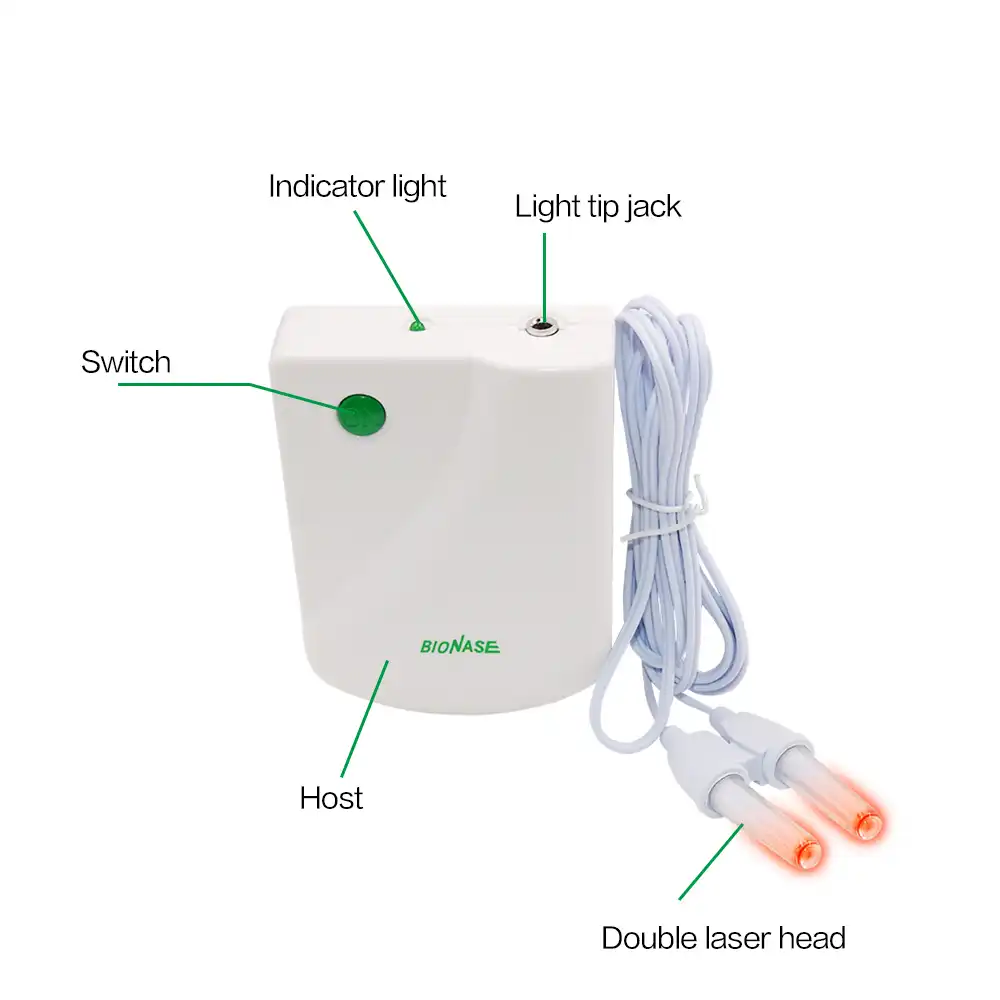 Indicator light

Light tip jack

Switch

BIONASE

Host

Double laser head