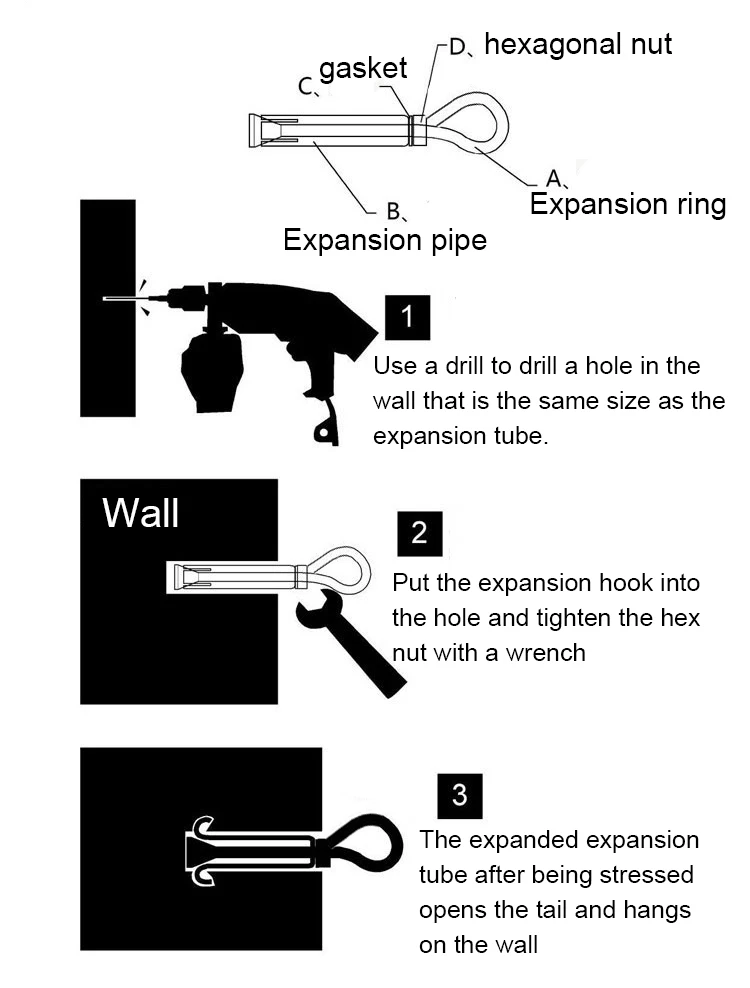 D、hexagonal nut
C、gasket
A、Expansion ring
B、Expansion pipe

1
Use a drill to drill a hole in the wall that is the same size as the expansion tube.

Wall

2
Put the expansion hook into the hole and tighten the hex nut with a wrench

3
The expanded expansion tube after being stressed opens the tail and hangs on the wall