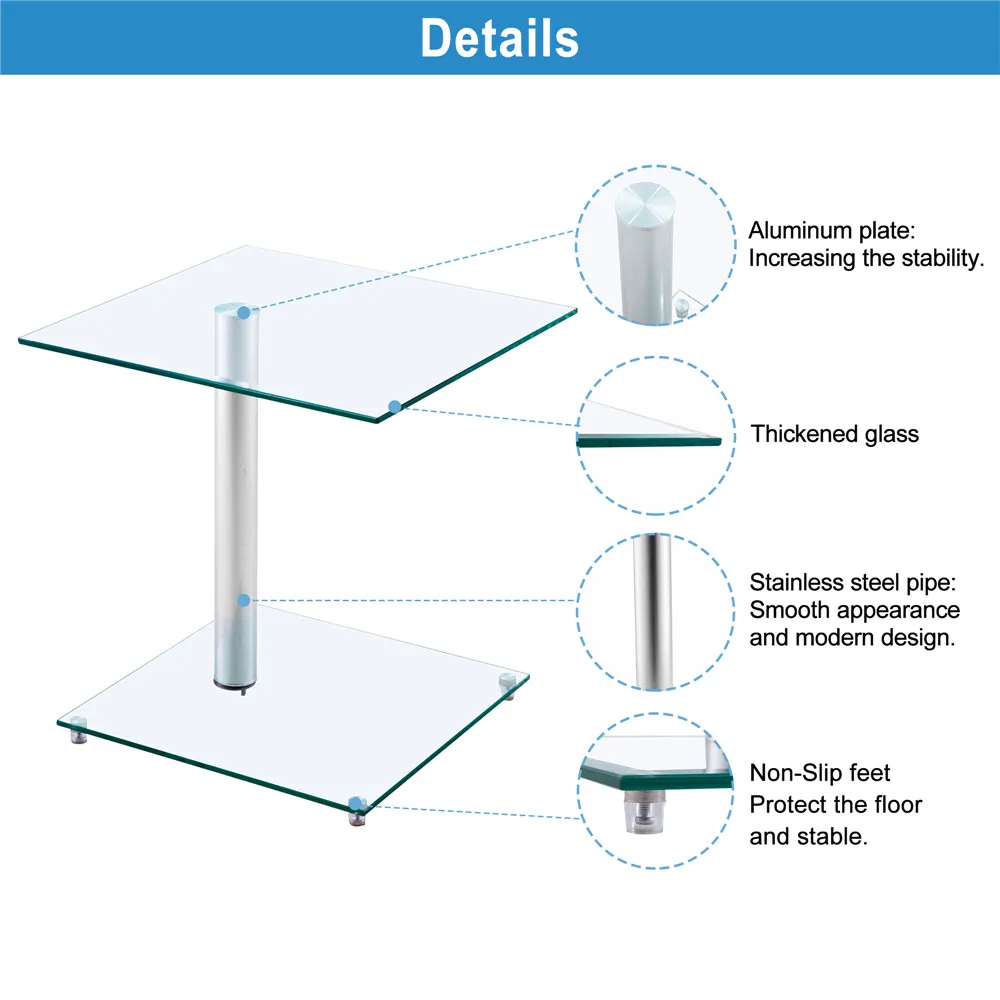 Details

Aluminum plate:
Increasing the stability.

Thickened glass

Stainless steel pipe:
Smooth appearance
and modern design.

Non-Slip feet
Protect the floor
and stable.