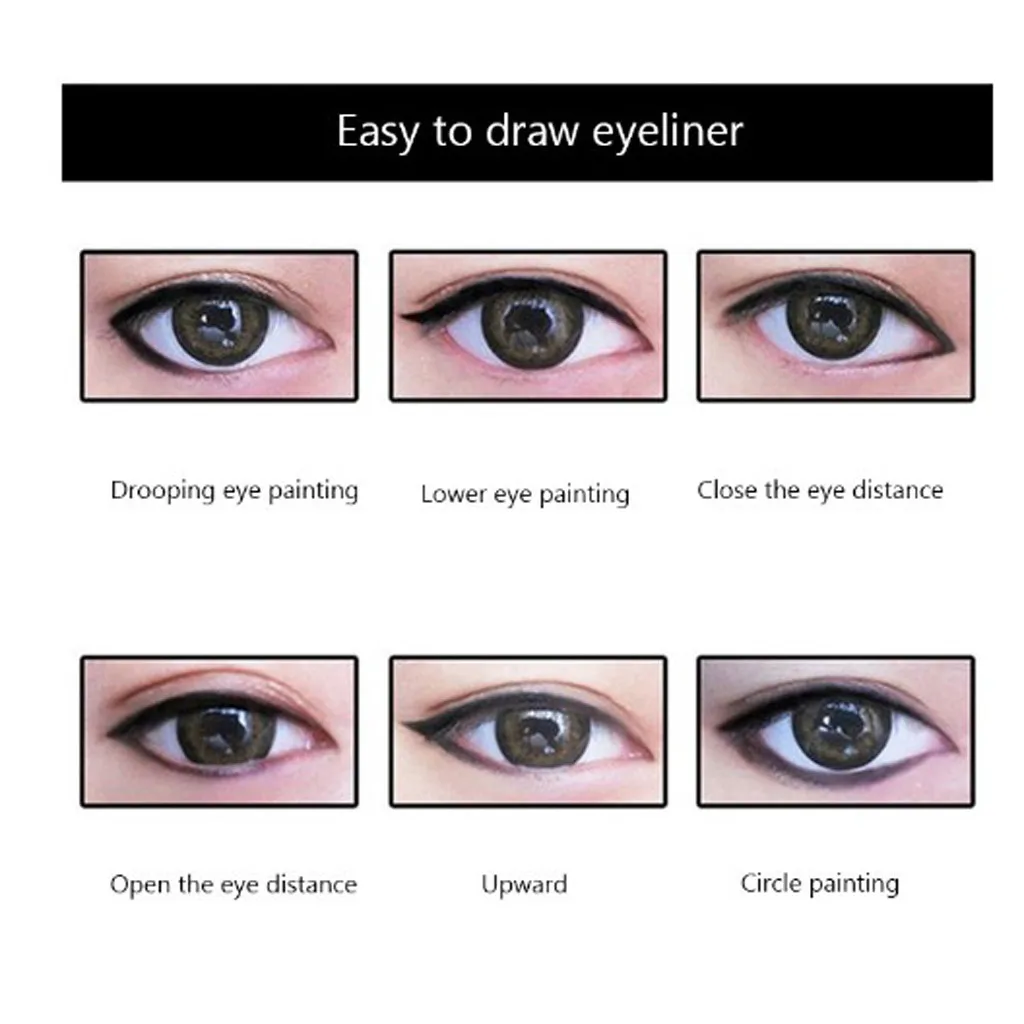 Easy to draw eyeliner

Drooping eye painting

Lower eye painting

Close the eye distance

Open the eye distance

Upward

Circle painting