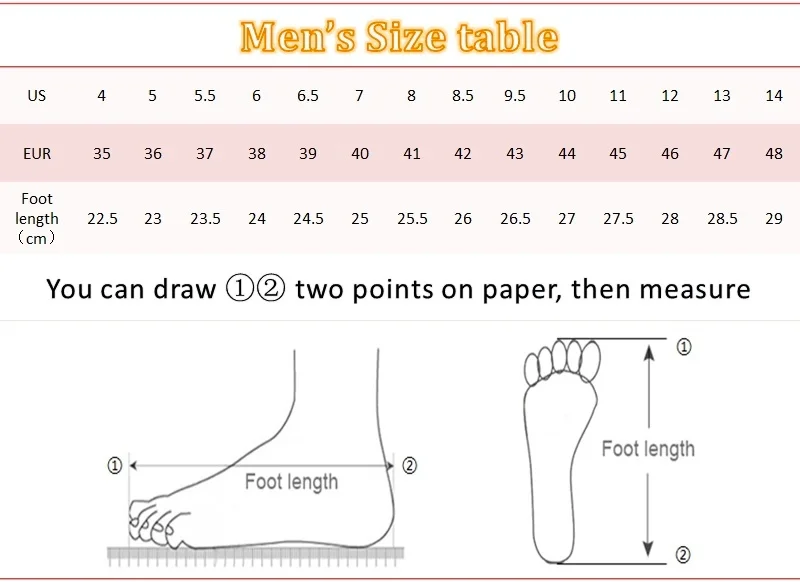 Men's Size table

| US | 4 | 5 | 5.5 | 6 | 6.5 | 7 | 8 | 8.5 | 9.5 | 10 | 11 | 12 | 13 | 14 |
|---|---|---|---|---|---|---|---|---|---|---|---|---|---|---|
| EUR | 35 | 36 | 37 | 38 | 39 | 40 | 41 | 42 | 43 | 44 | 45 | 46 | 47 | 48 |
| Foot length (cm) | 22.5 | 23 | 23.5 | 24 | 24.5 | 25 | 25.5 | 26 | 26.5 | 27 | 27.5 | 28 | 28.5 | 29 |

You can draw ①② two points on paper, then measure

① Foot length ②

① Foot length ②