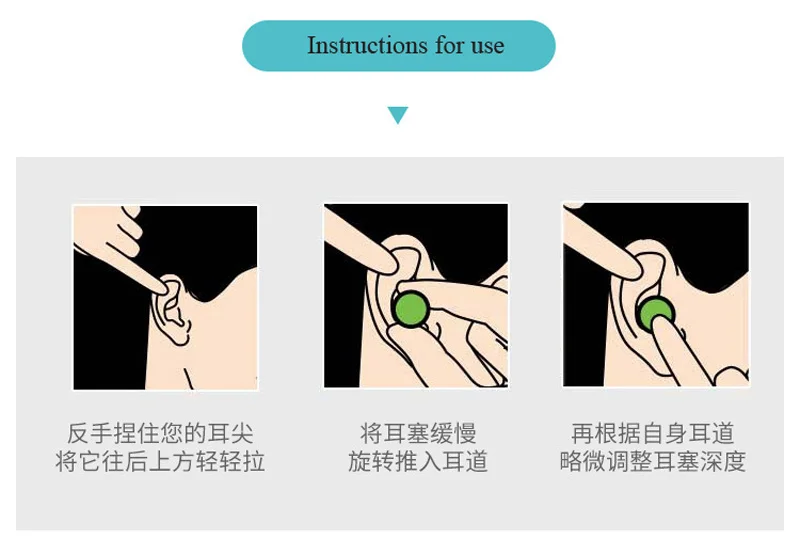 Instructions for use

反手捏住您的耳尖
将它往后上方轻轻拉

将耳塞缓慢
旋转推入耳道

再根据自身耳道
略微调整耳塞深度