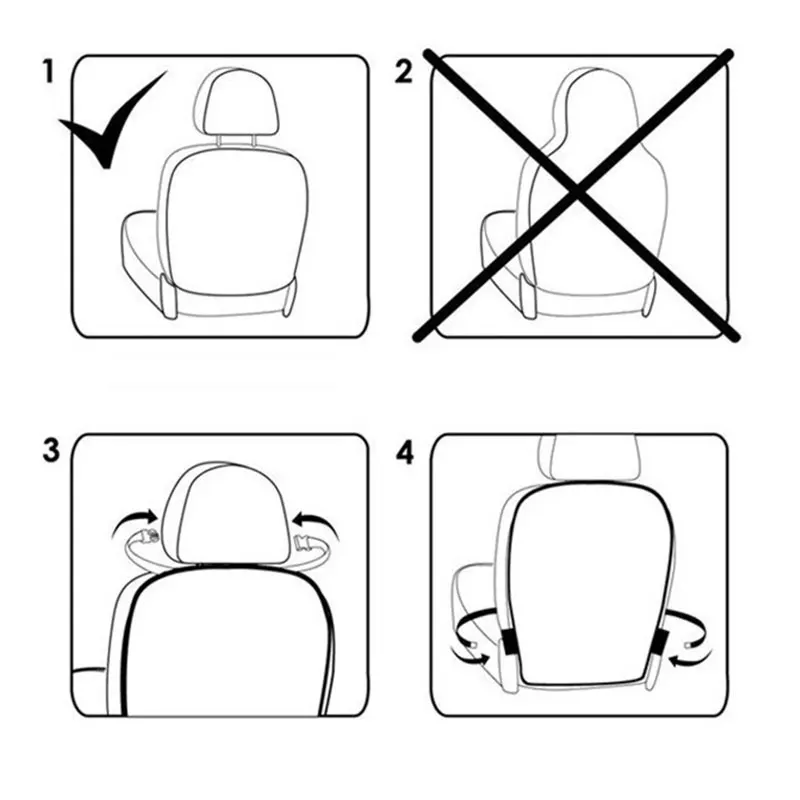 1

2

3

4