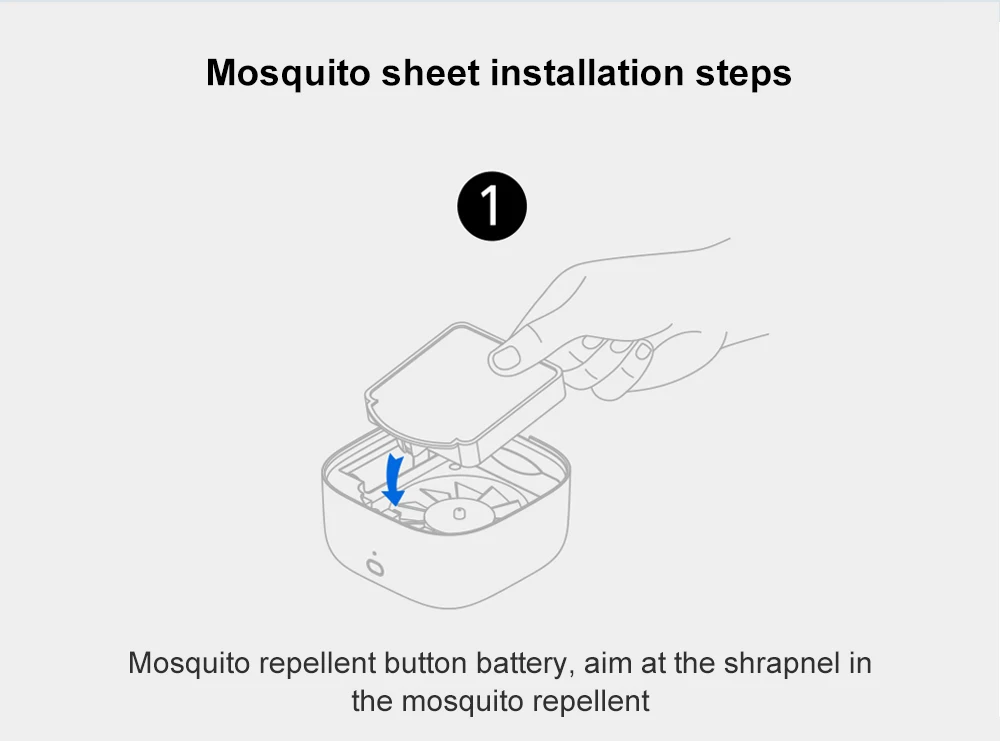 Mosquito sheet installation steps

1

Mosquito repellent button battery, aim at the shrapnel in the mosquito repellent