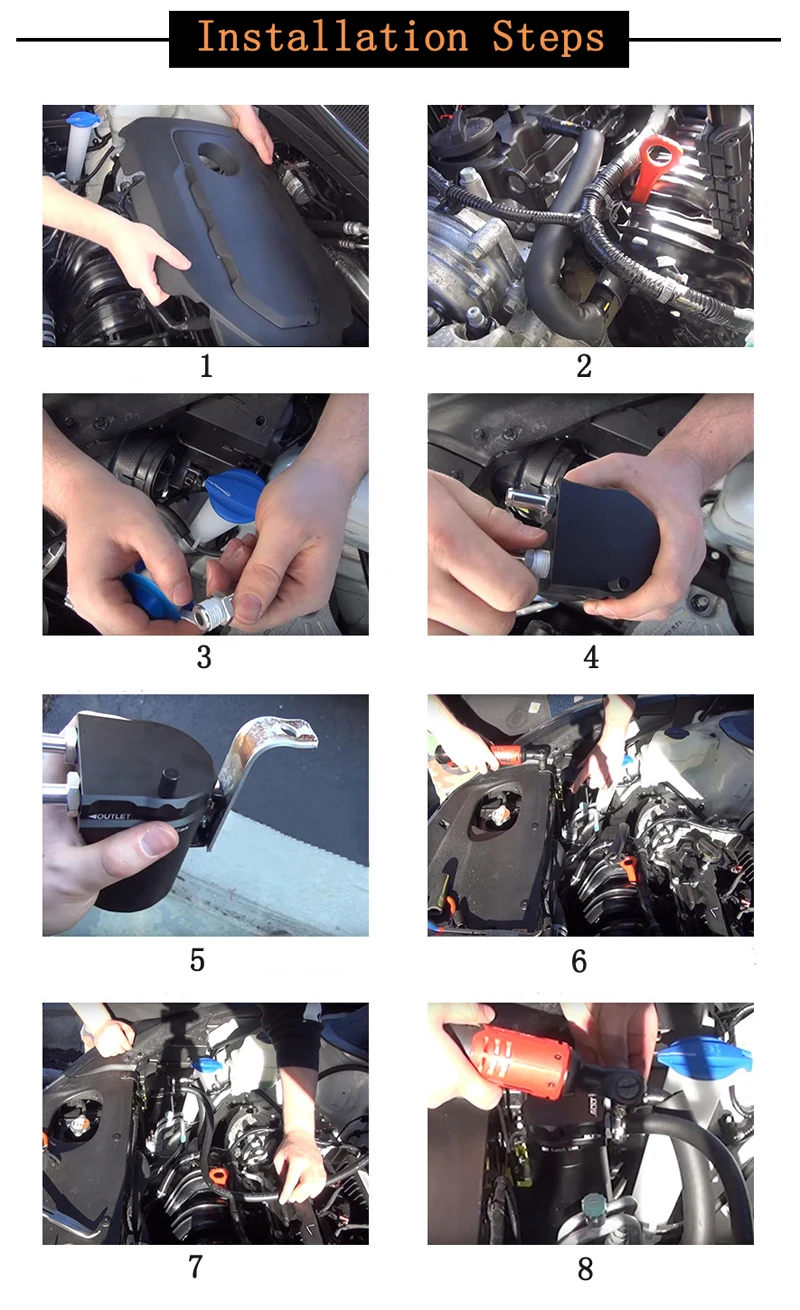 Installation Steps

1

2

3

4

OUTLET

5

6

7

8