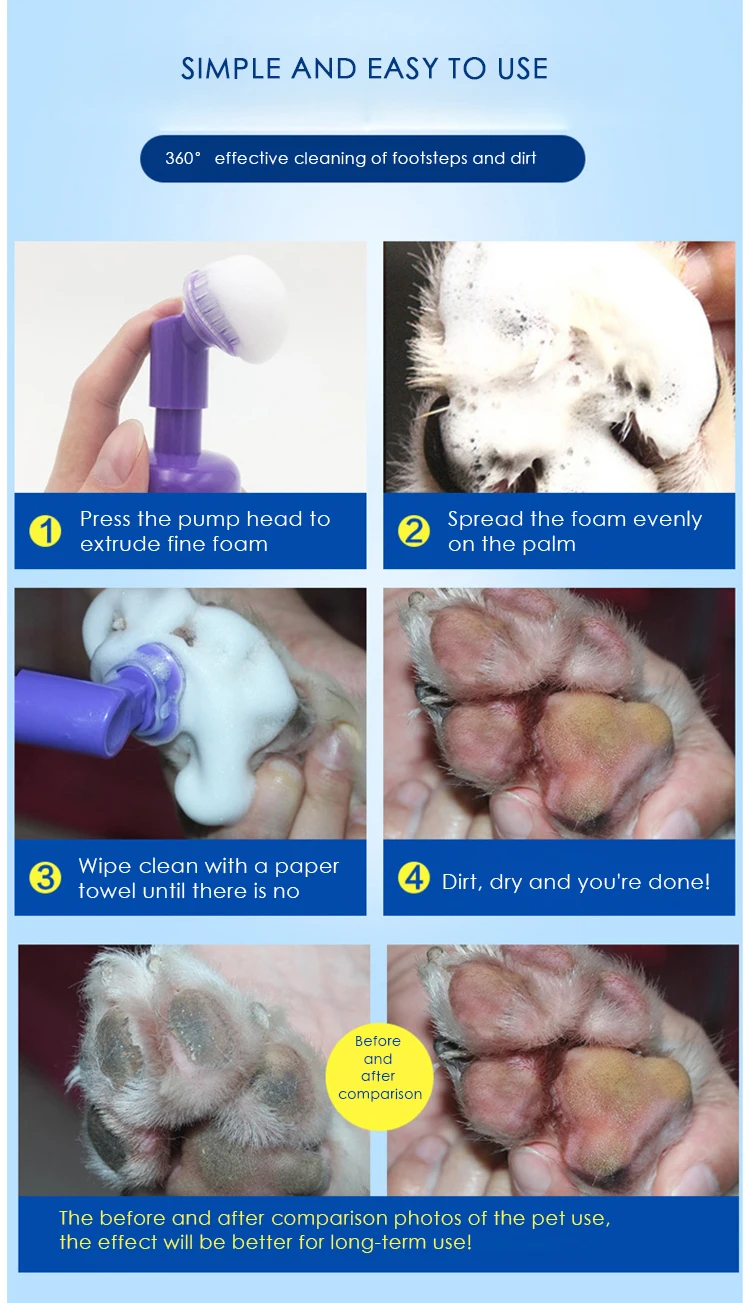 SIMPLE AND EASY TO USE

360° effective cleaning of footsteps and dirt

1 Press the pump head to extrude fine foam

2 Spread the foam evenly on the palm

3 Wipe clean with a paper towel until there is no

4 Dirt, dry and you're done!

Before and after comparison

The before and after comparison photos of the pet use, the effect will be better for long-term use!