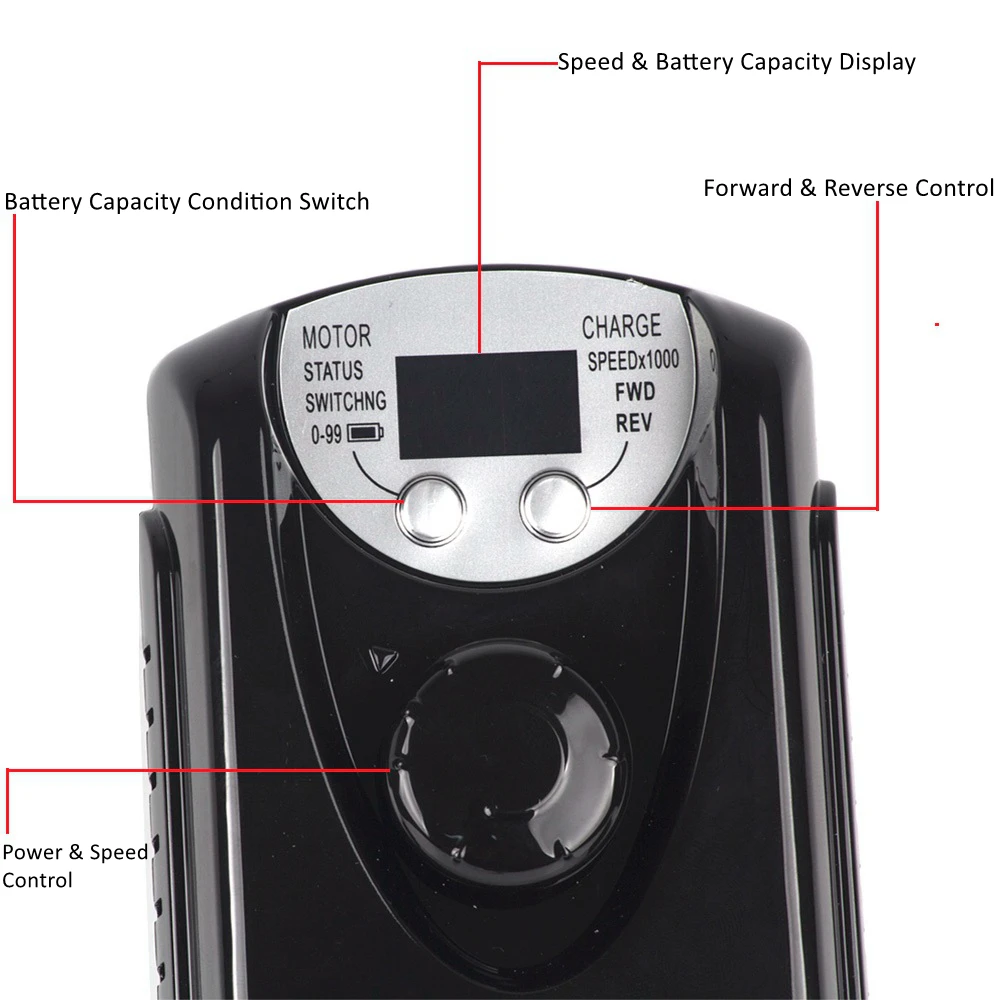 Speed & Battery Capacity Display

Battery Capacity Condition Switch

Forward & Reverse Control

MOTOR
STATUS
SWITCHNG
0-99

CHARGE
SPEEDx1000
FWD
REV

Power & Speed Control