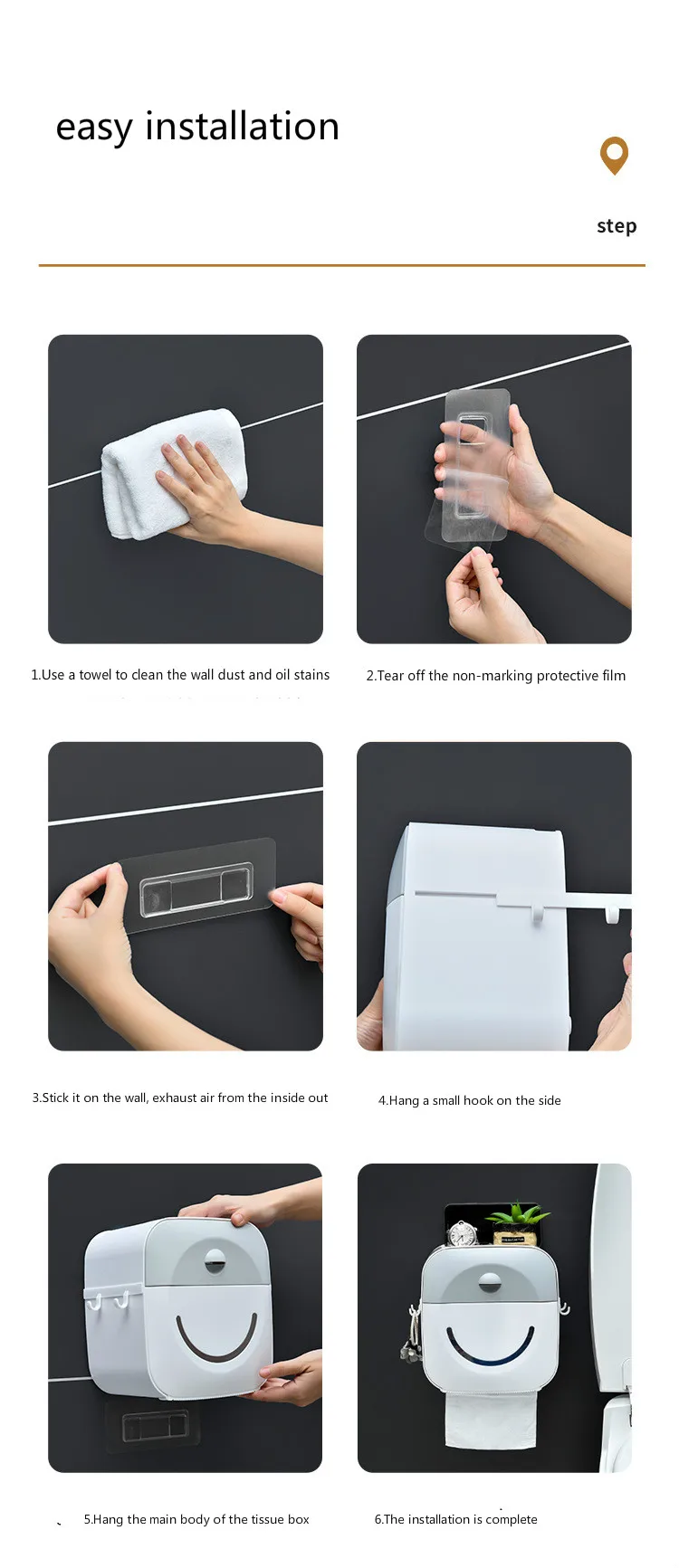 easy installation

step

1.Use a towel to clean the wall dust and oil stains

2.Tear off the non-marking protective film

3.Stick it on the wall, exhaust air from the inside out

4.Hang a small hook on the side

5.Hang the main body of the tissue box

6.The installation is complete