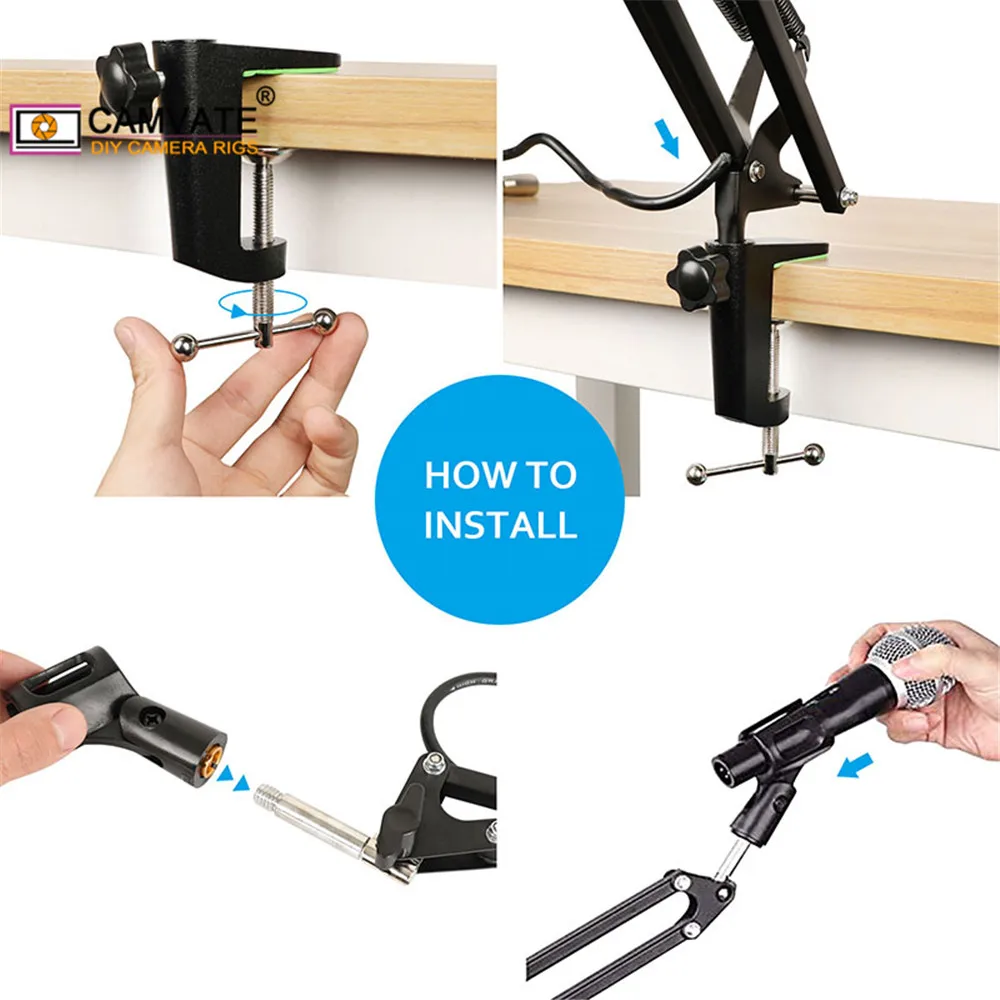 CAMVATE®
DIY CAMERA RIGS

HOW TO INSTALL