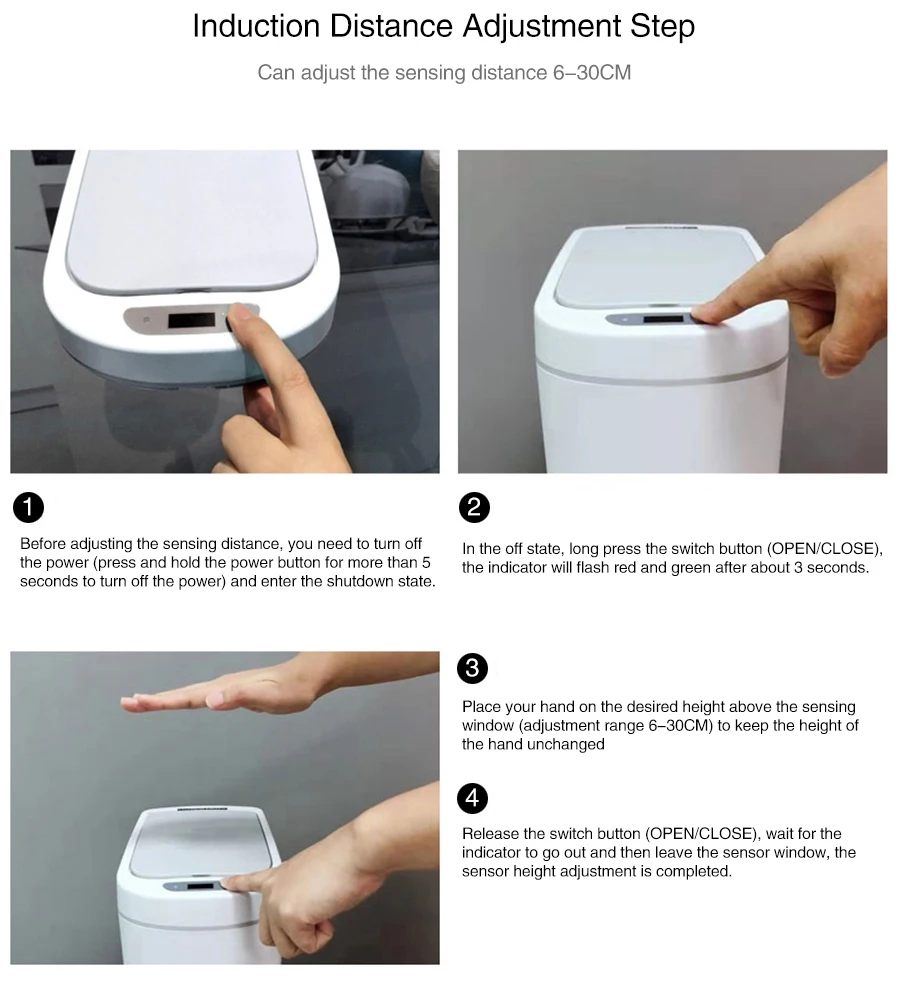 Induction Distance Adjustment Step

Can adjust the sensing distance 6–30CM

1

Before adjusting the sensing distance, you need to turn off the power (press and hold the power button for more than 5 seconds to turn off the power) and enter the shutdown state.

2

In the off state, long press the switch button (OPEN/CLOSE), the indicator will flash red and green after about 3 seconds.

3

Place your hand on the desired height above the sensing window (adjustment range 6–30CM) to keep the height of the hand unchanged

4

Release the switch button (OPEN/CLOSE), wait for the indicator to go out and then leave the sensor window, the sensor height adjustment is completed.