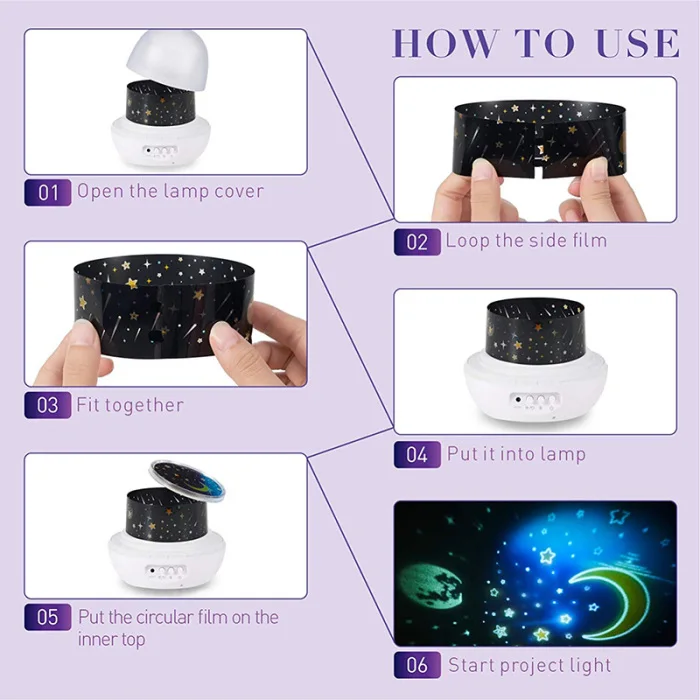 HOW TO USE

01 Open the lamp cover

02 Loop the side film

03 Fit together

04 Put it into lamp

05 Put the circular film on the inner top

06 Start project light